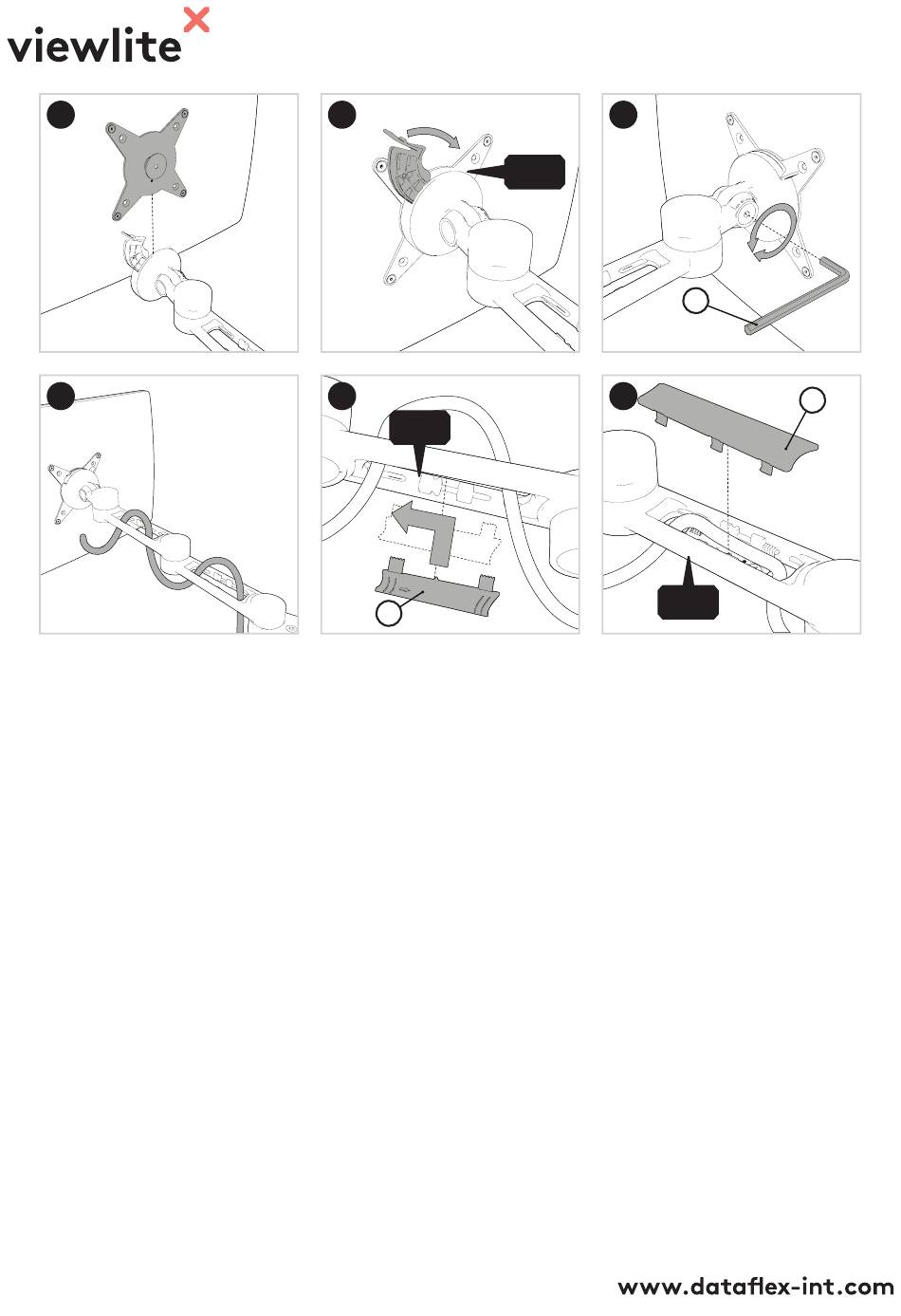 viewlite

www.dataflex-int.com