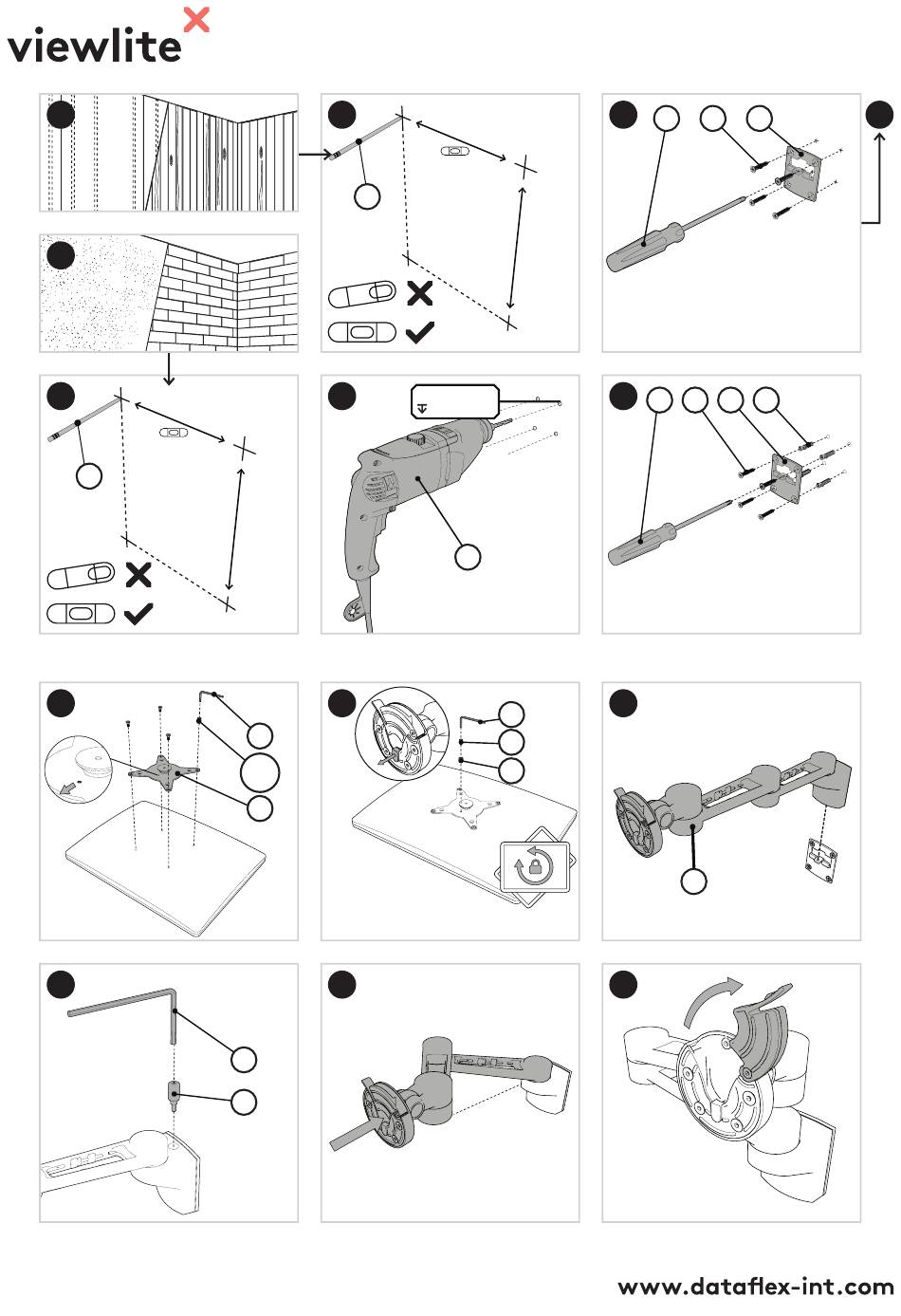 viewlite

www.dataflex-int.com