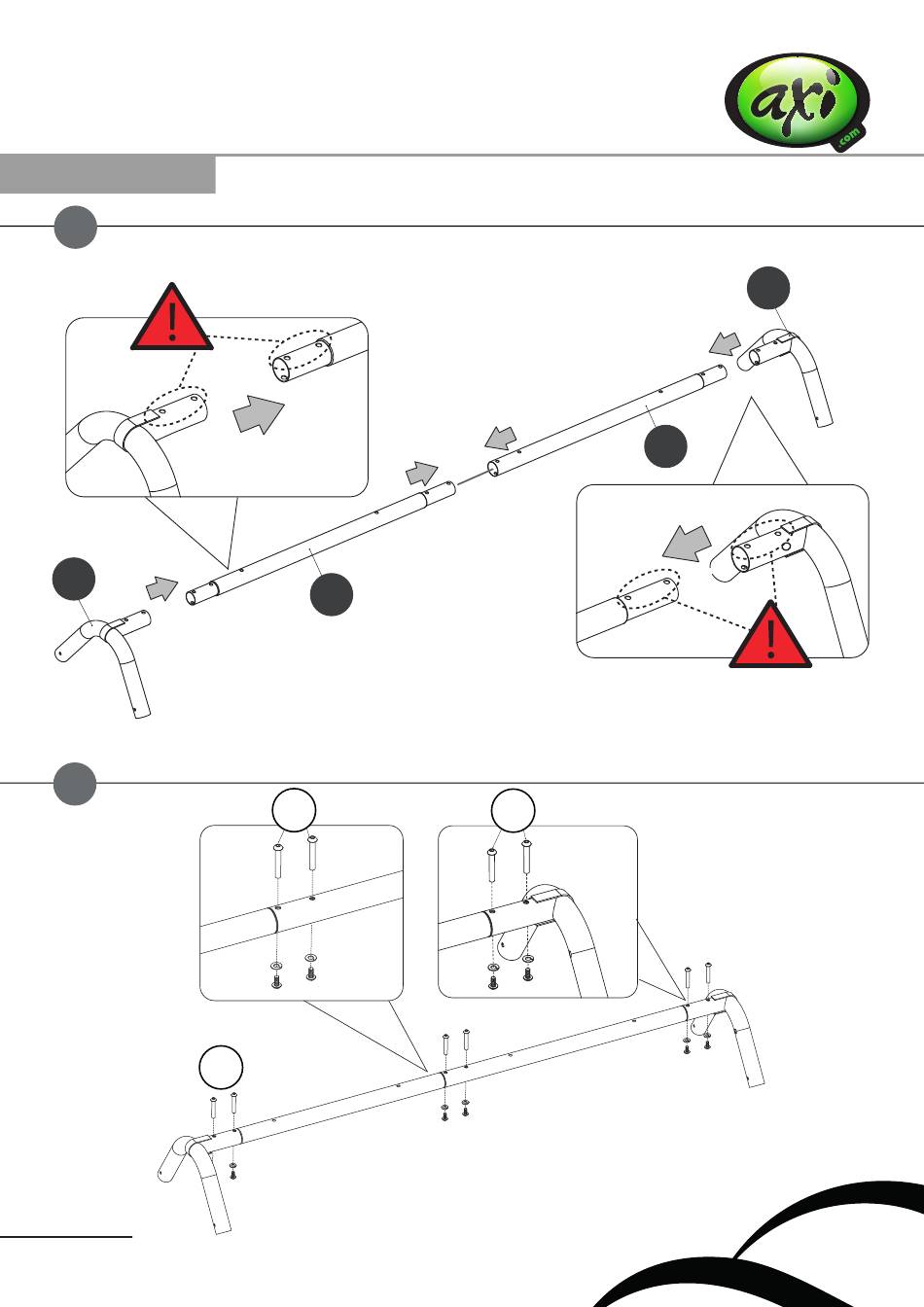 axi
.com