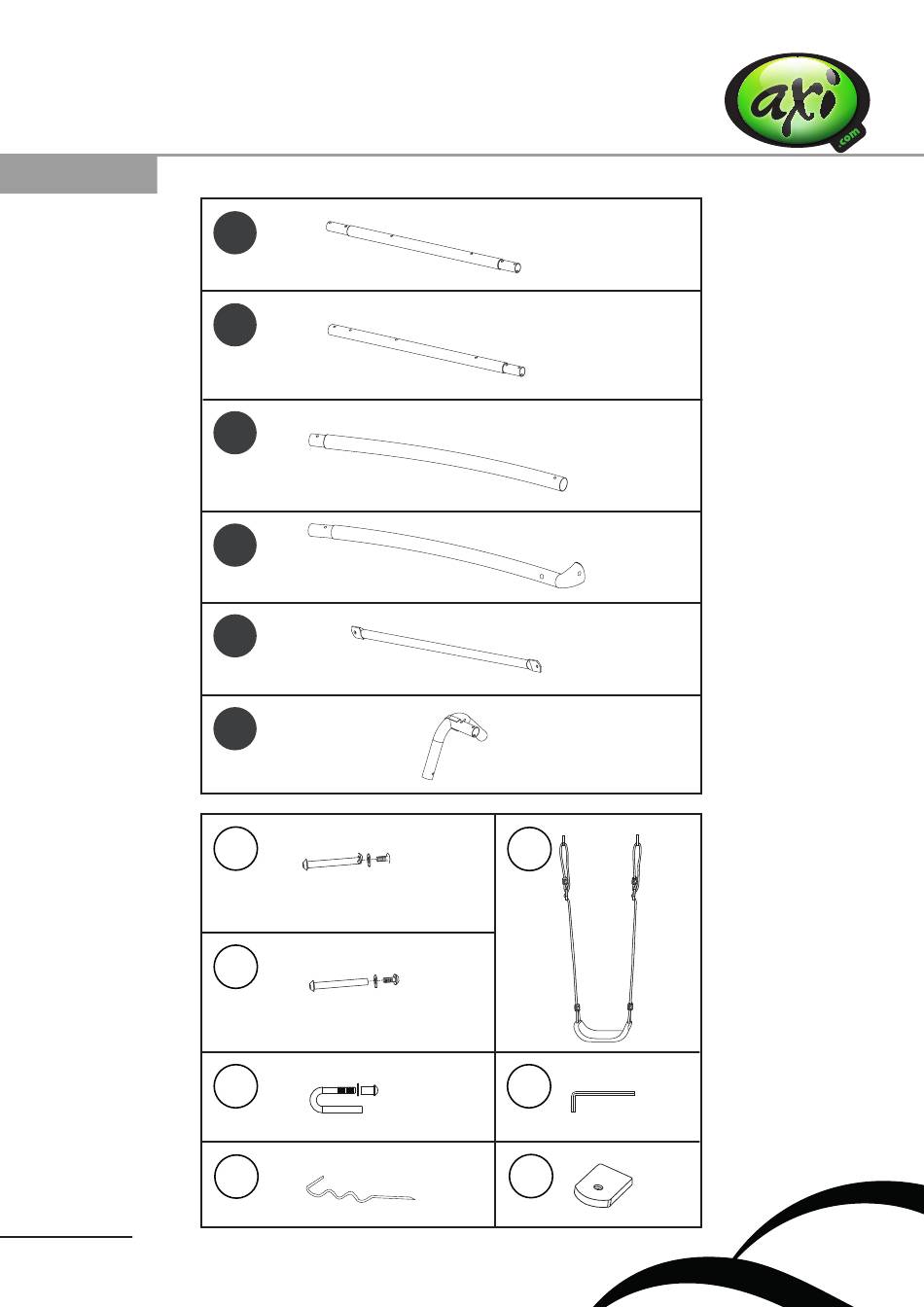 axi
.com