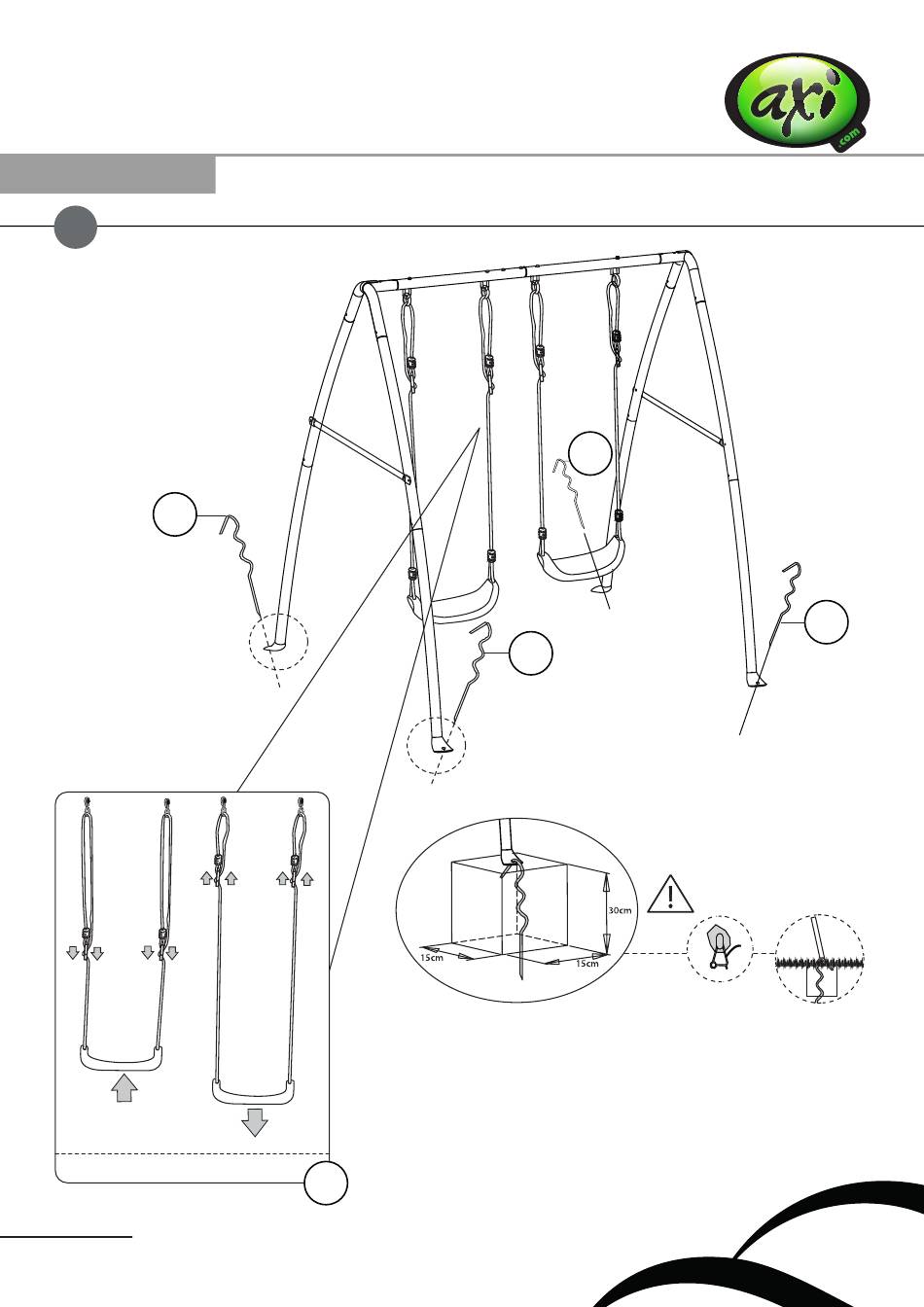 axi .com

30cm

15cm

15cm