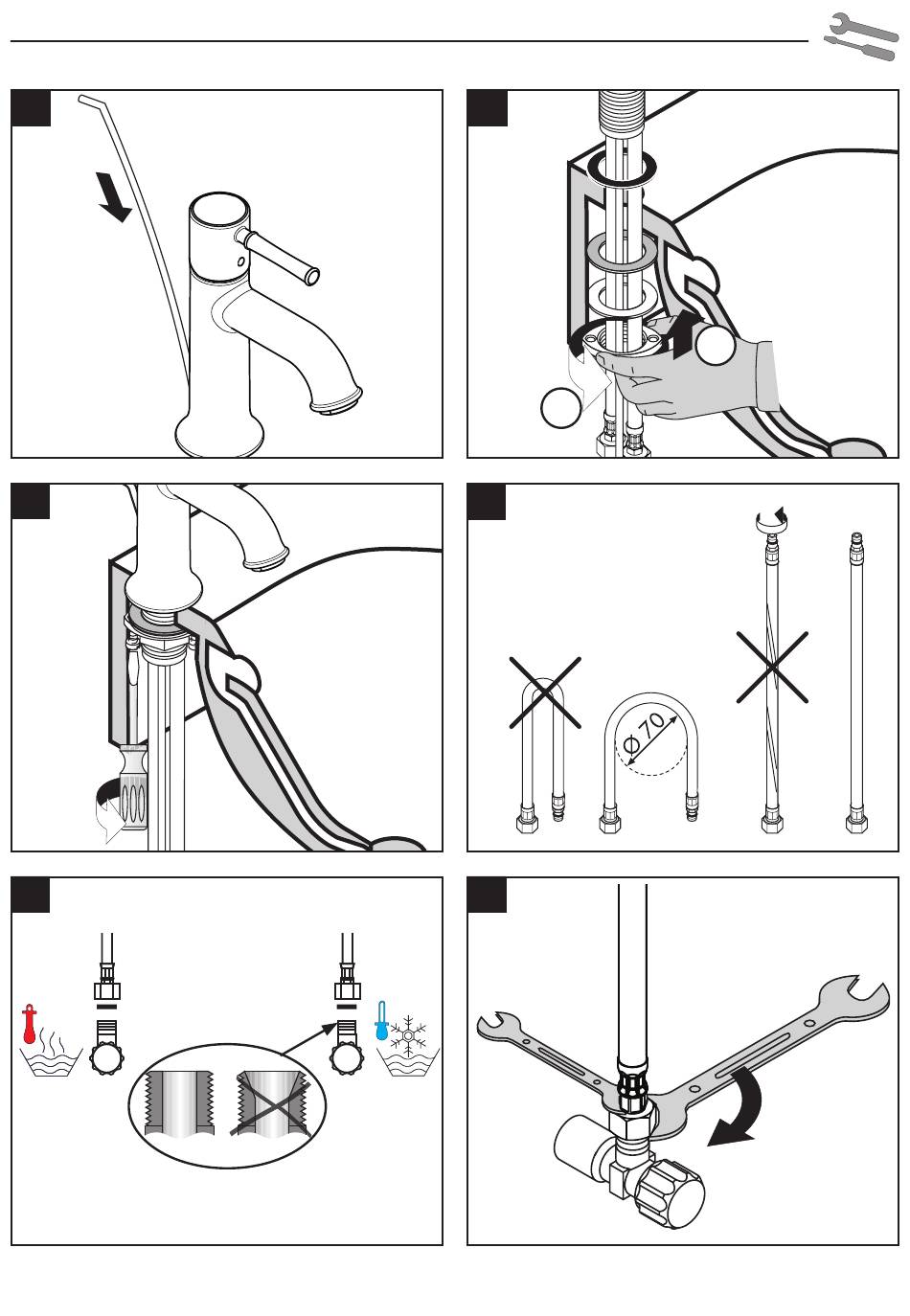 Ø 70