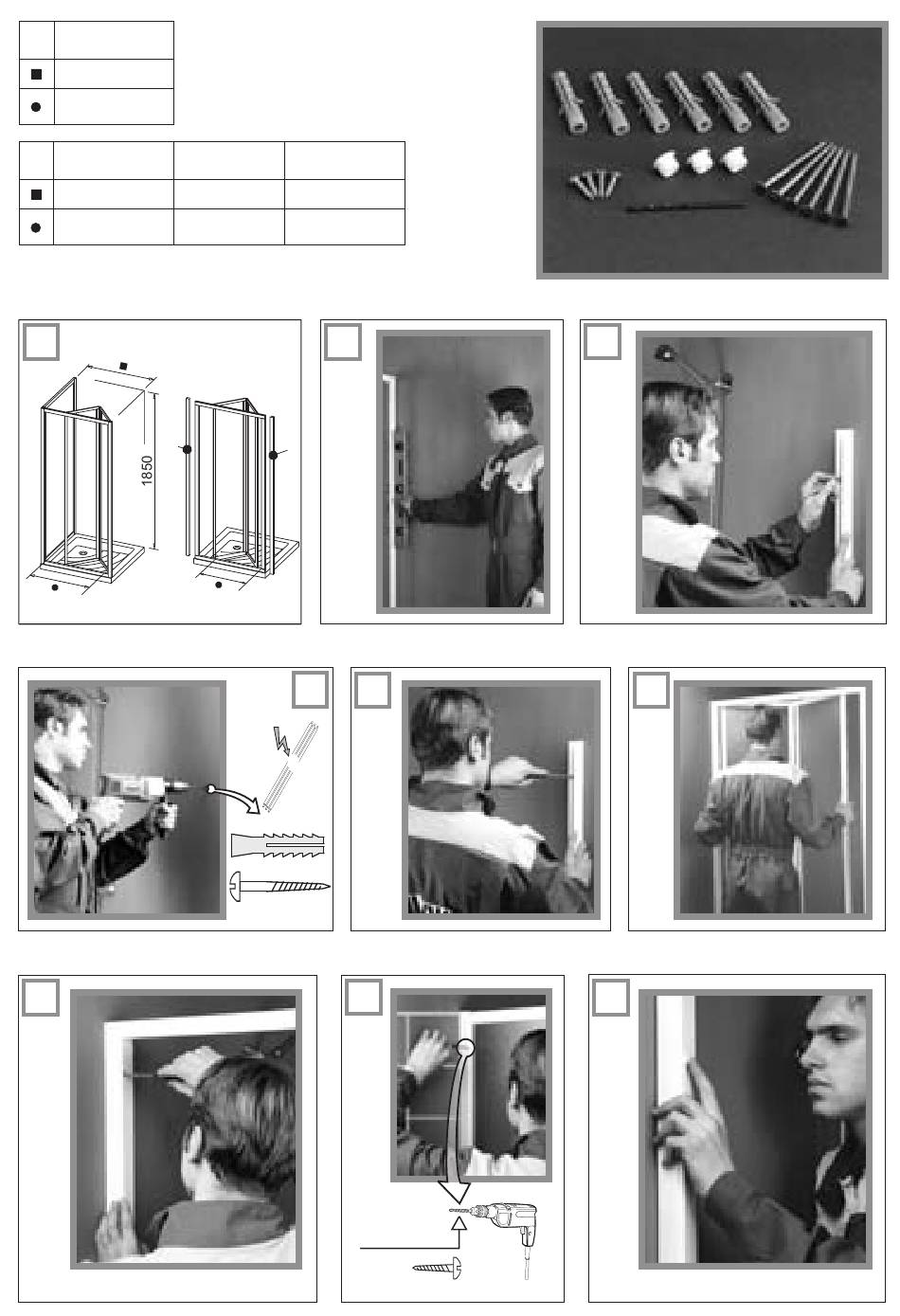 1850