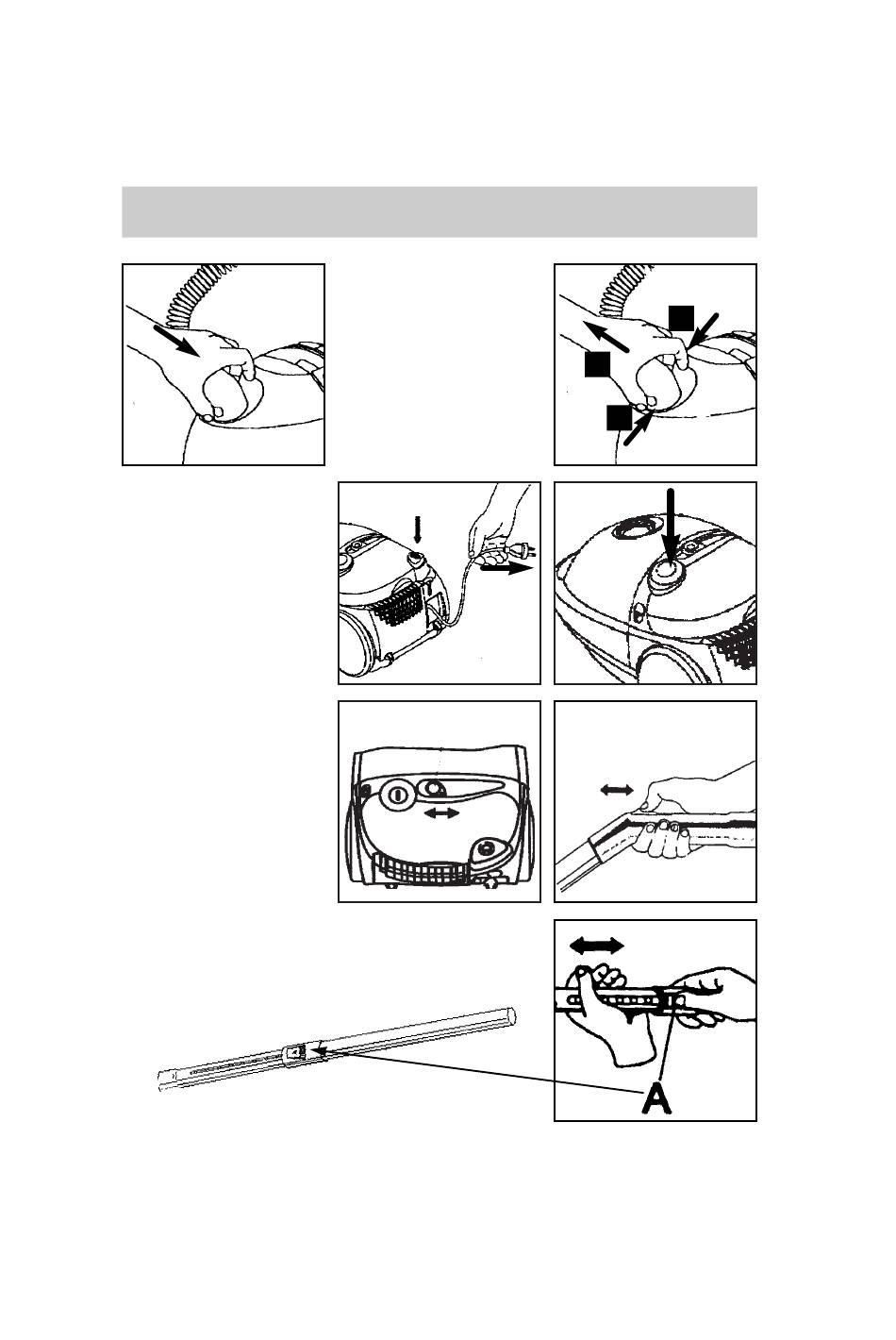 A