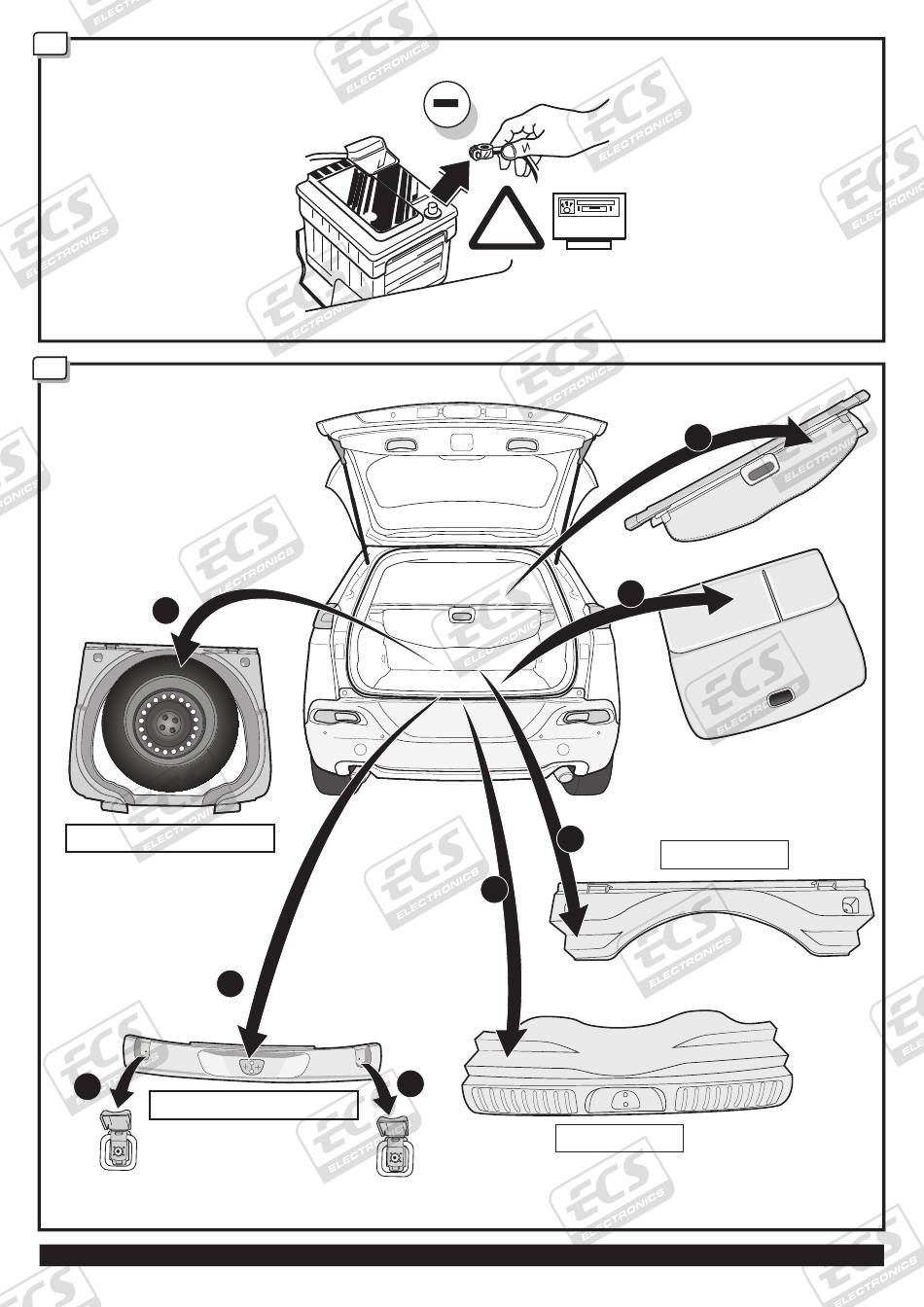 ECS ELECTRONICS