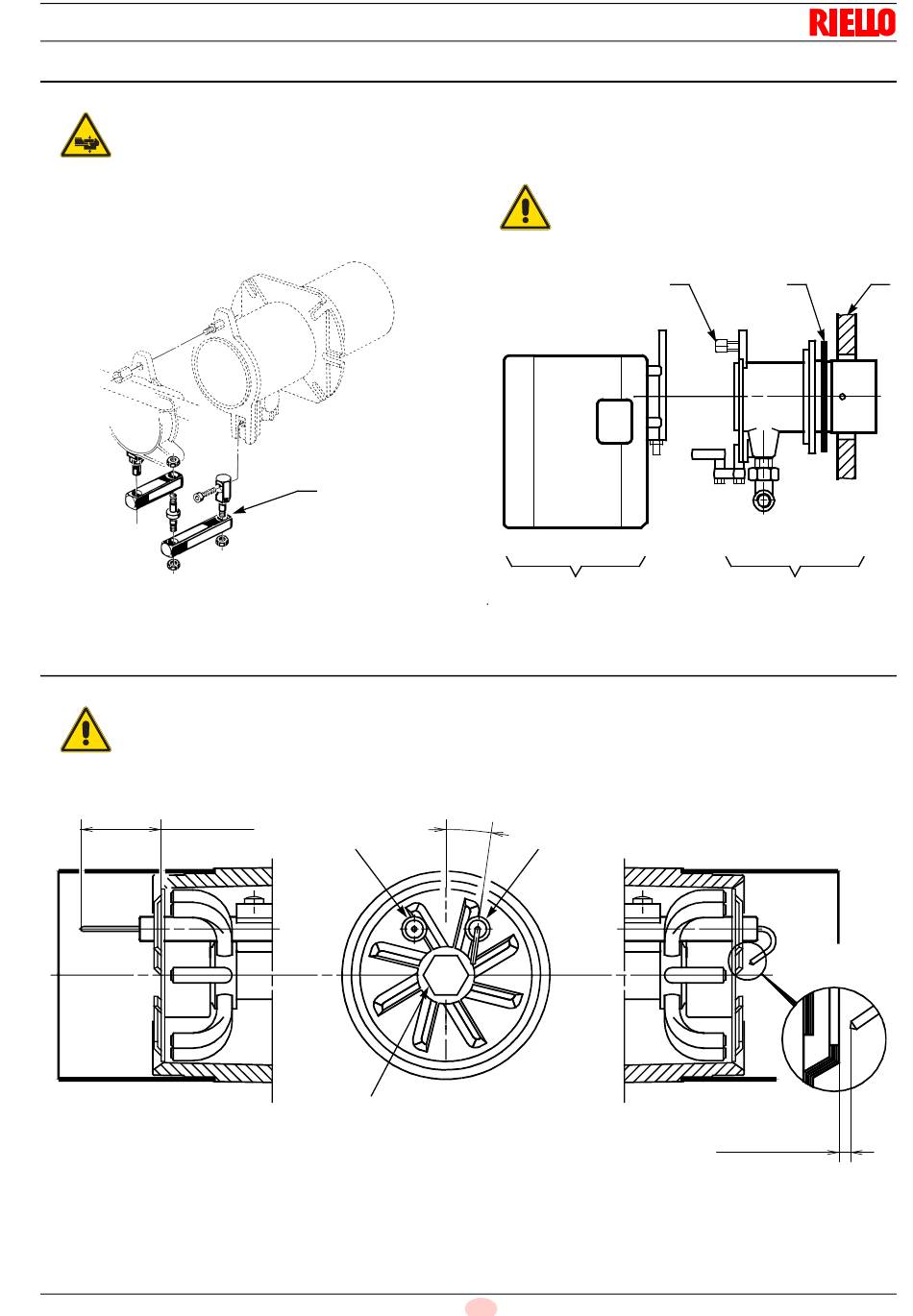 RIELLO