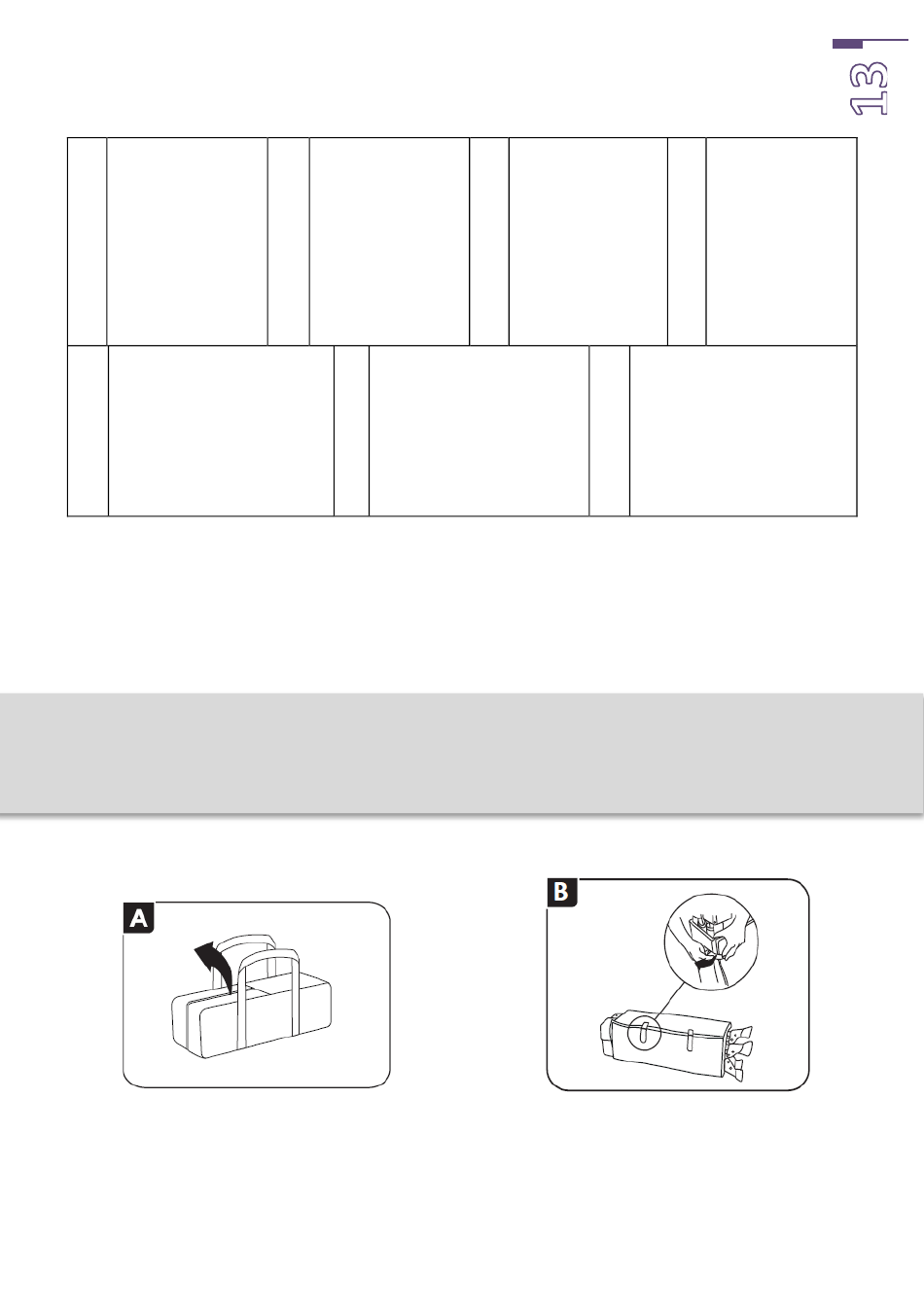 13

A

B