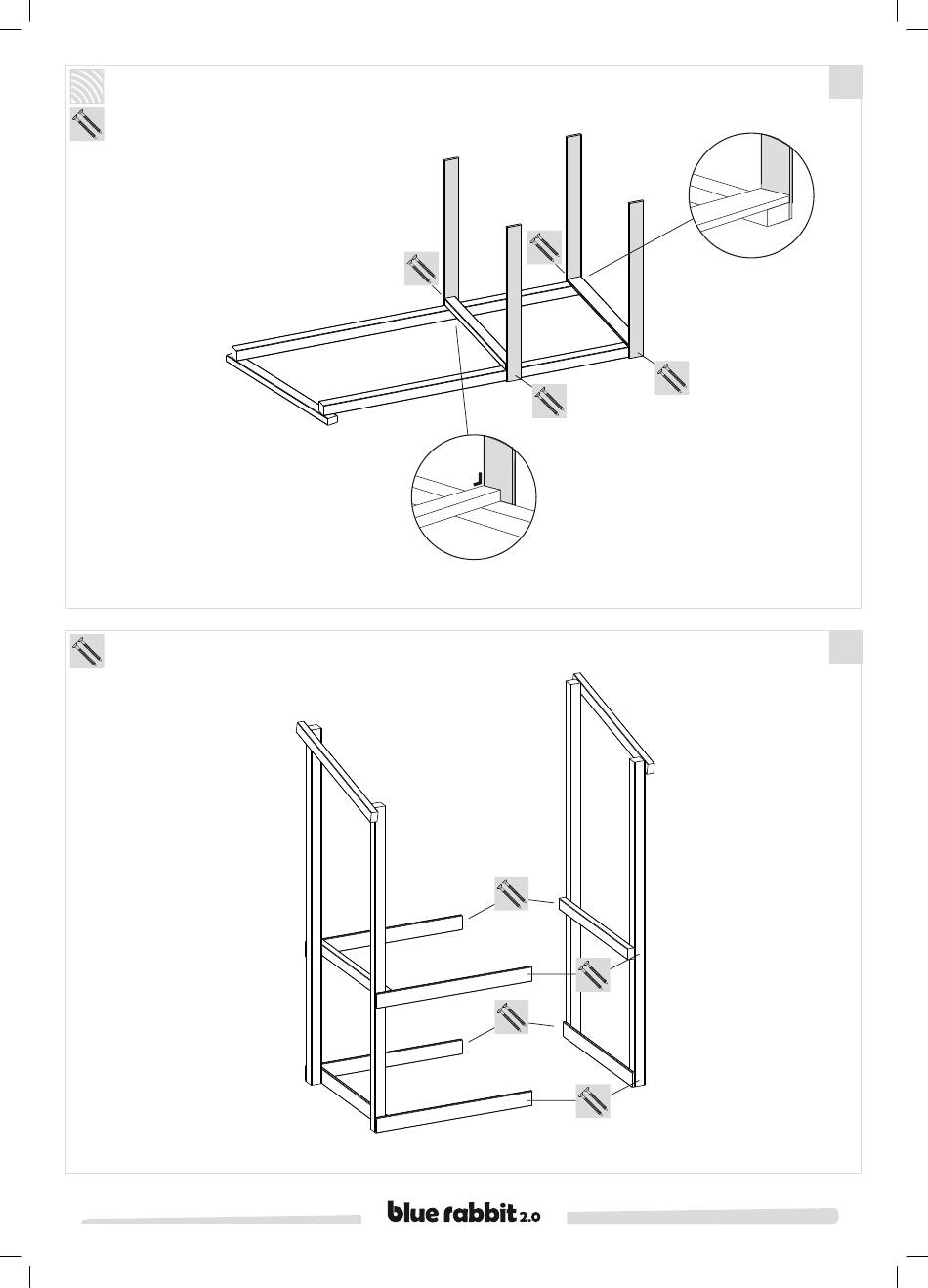 blue rabbit 2.0