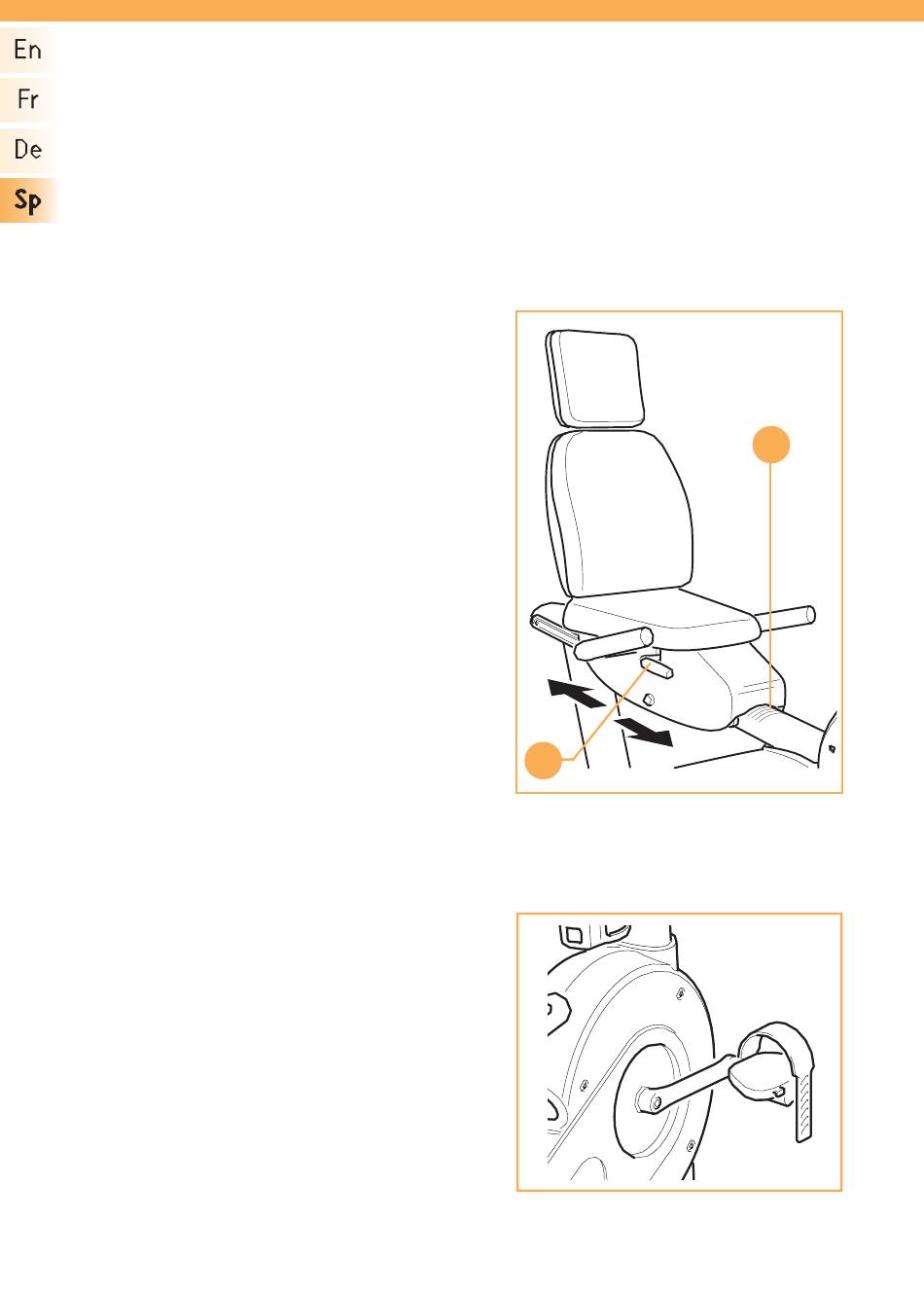 En
Fr
De
Sp