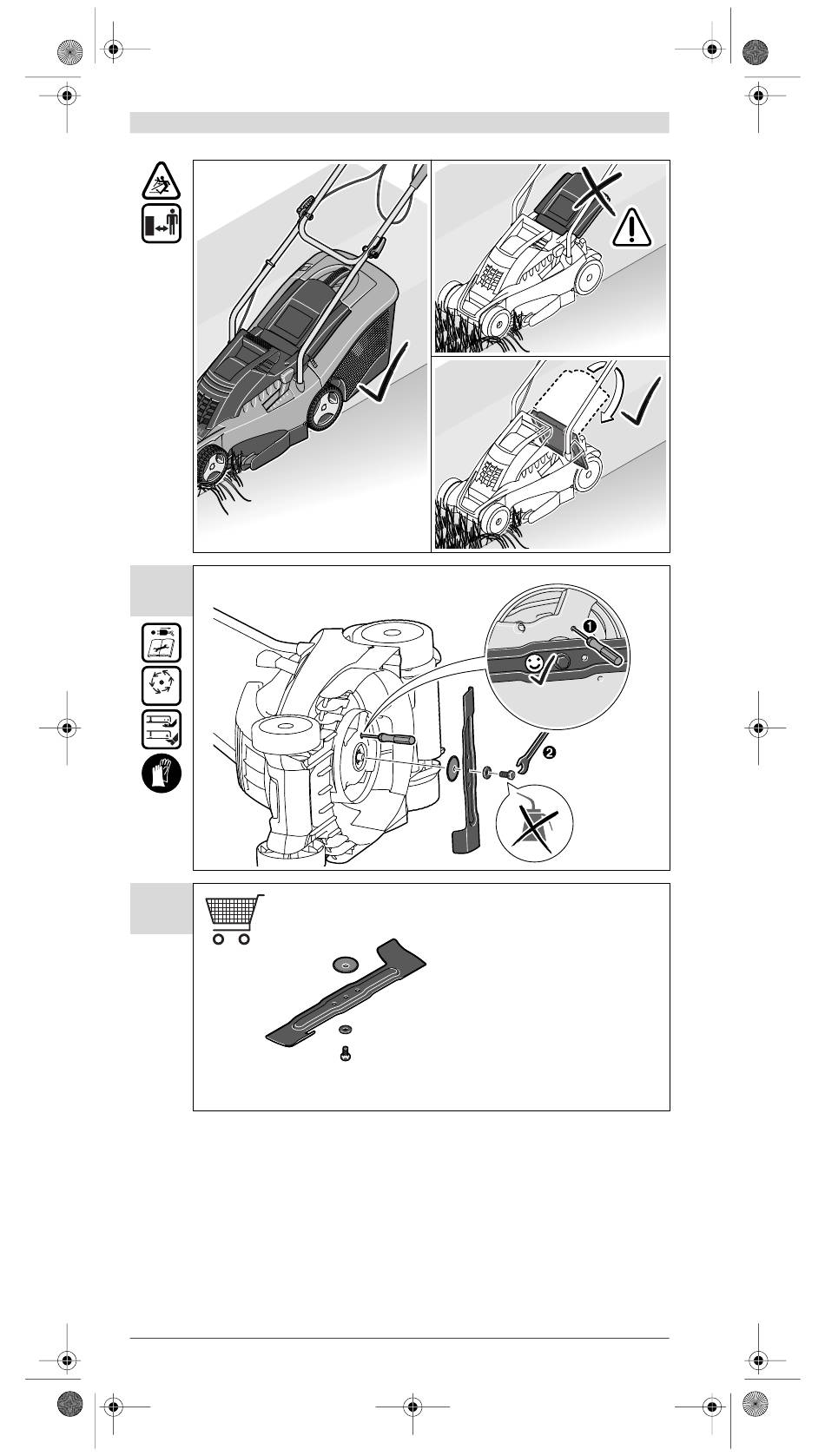 ❶
❷