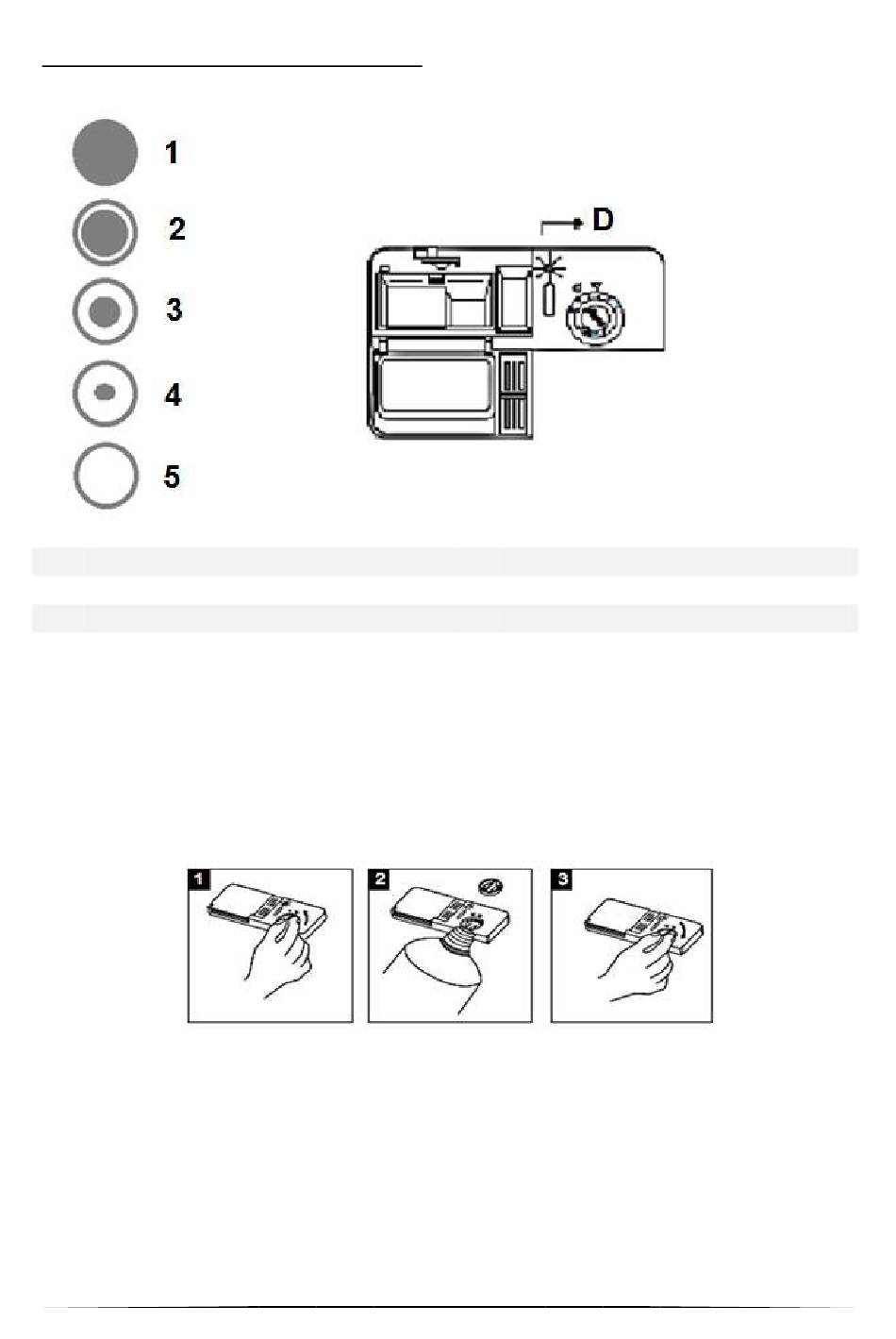 1

2

3

4

5

D

1

2

3