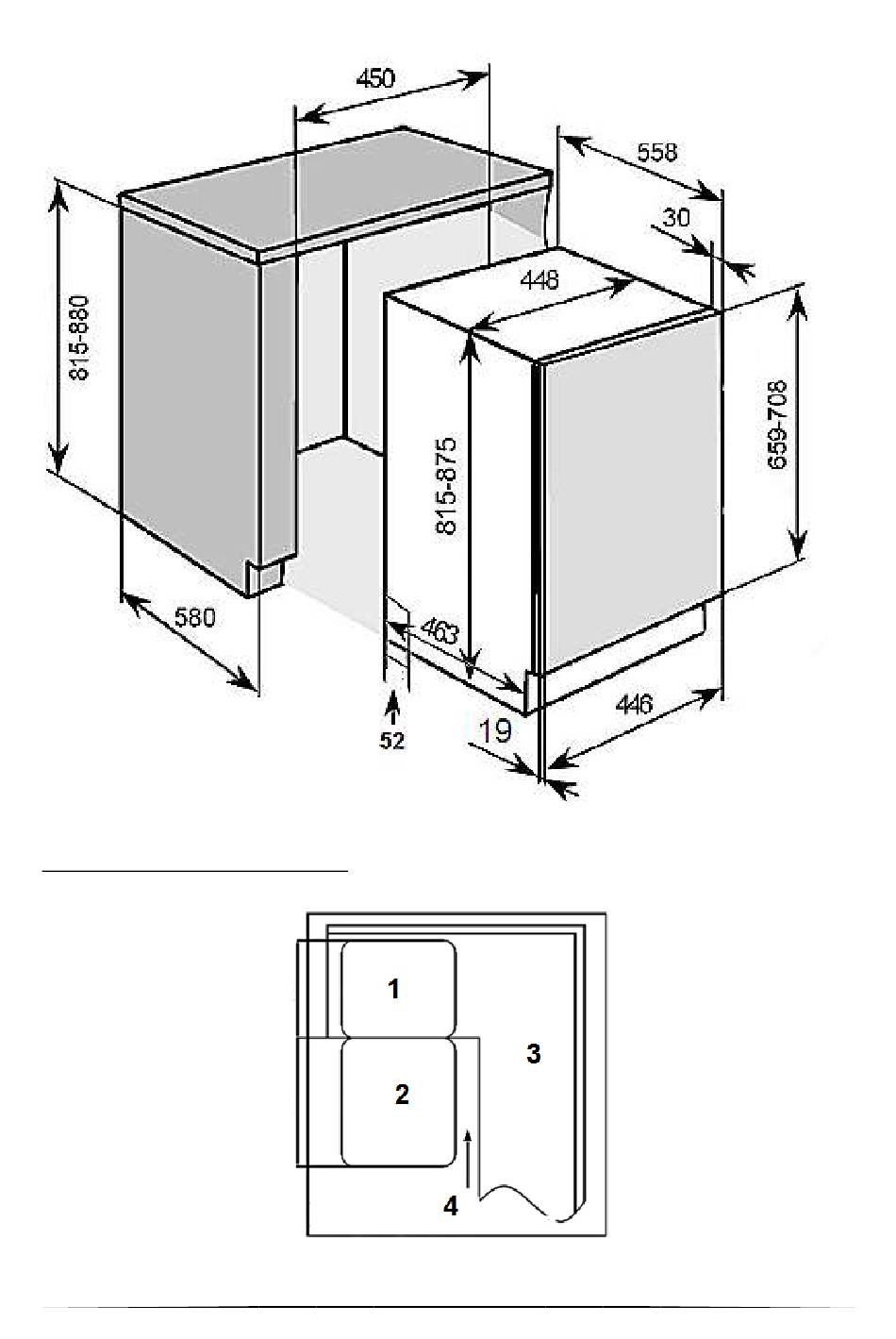 450
558
30
448
815-880
815-875
659-708
580
463
446
52
19

1
2
3
4