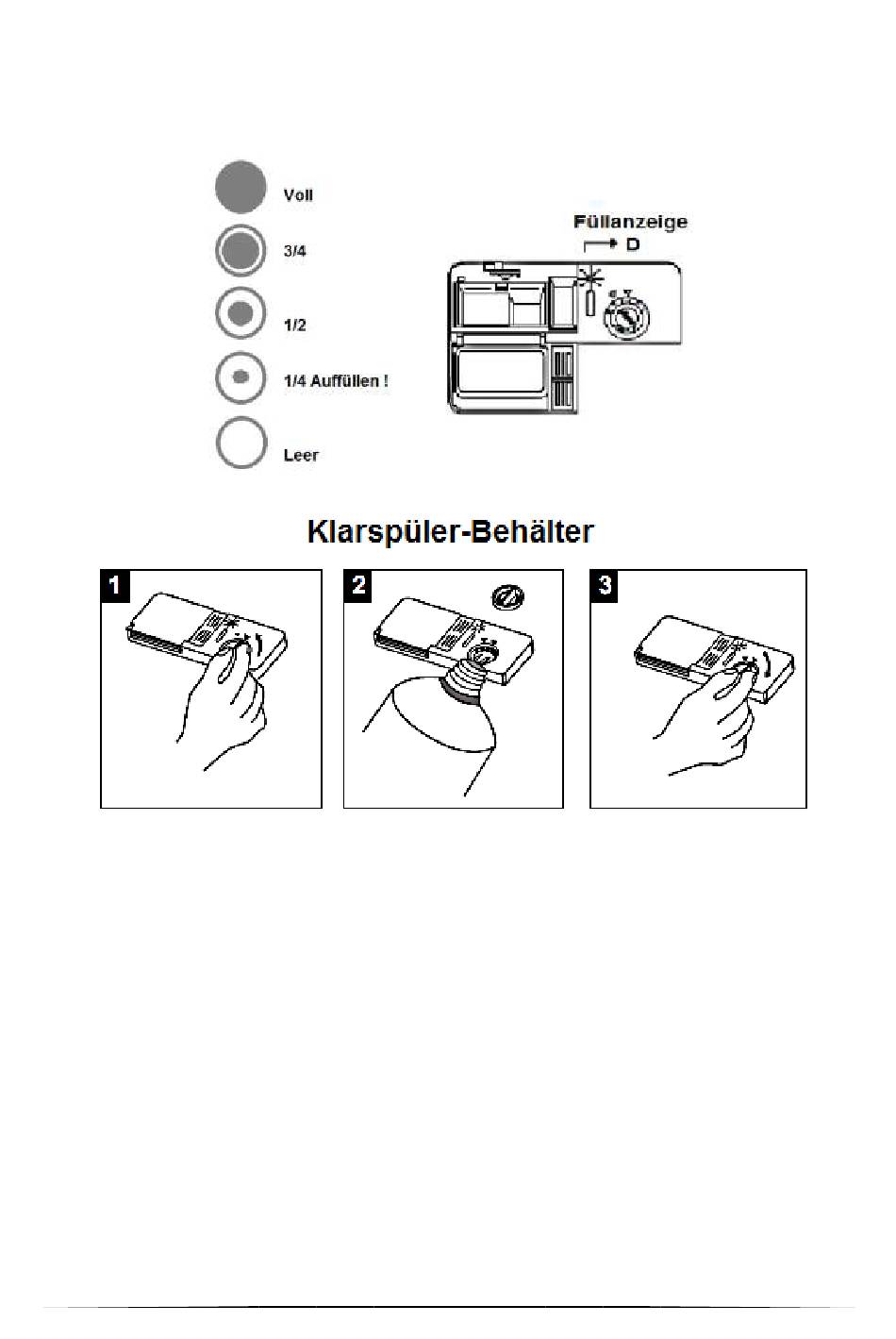 Voll

3/4

1/2

1/4 Auffüllen !

Leer

Füllanzeige

D

Klarspüler-Behälter

1

2

3