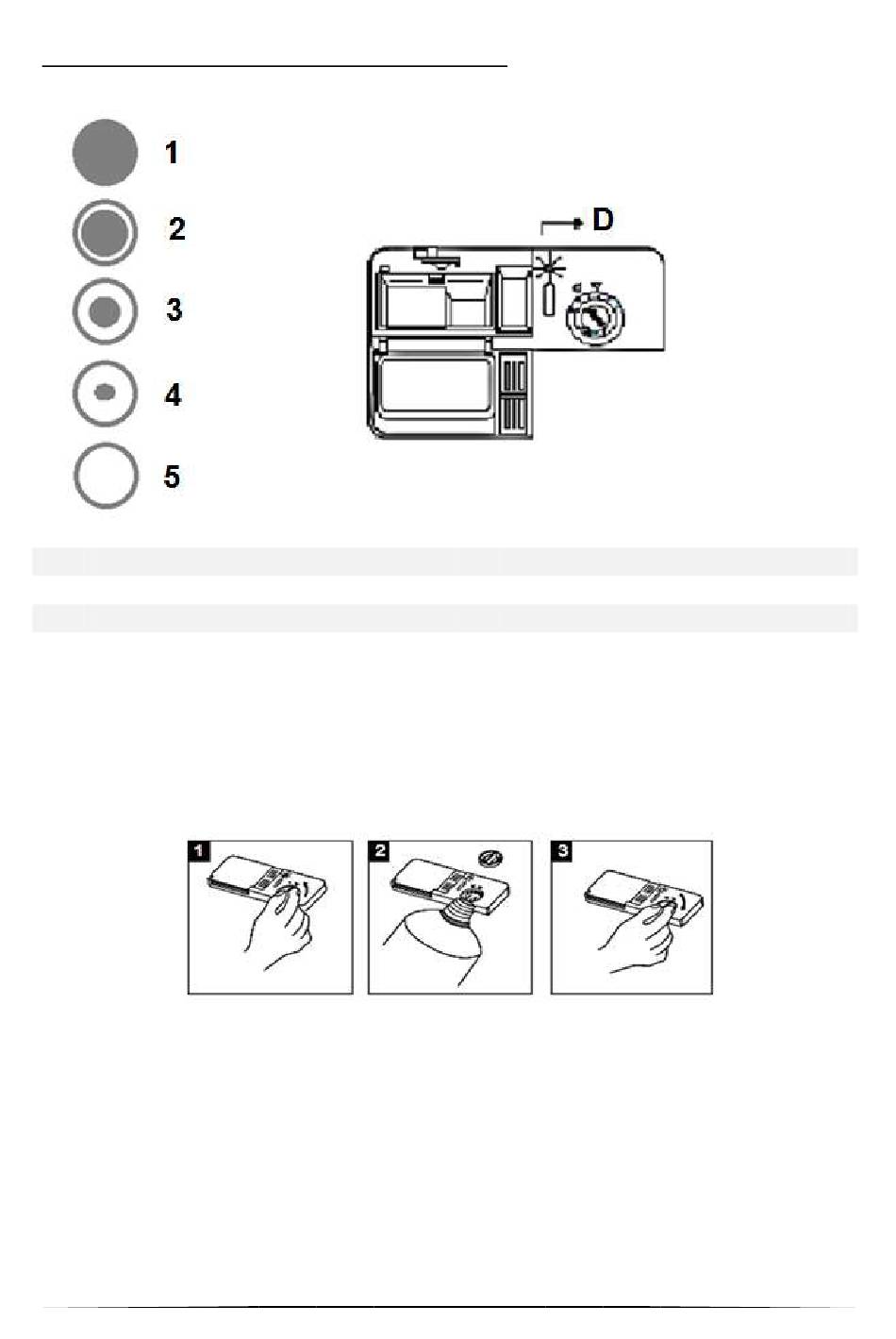 1

2

3

4

5

D

1

2

3