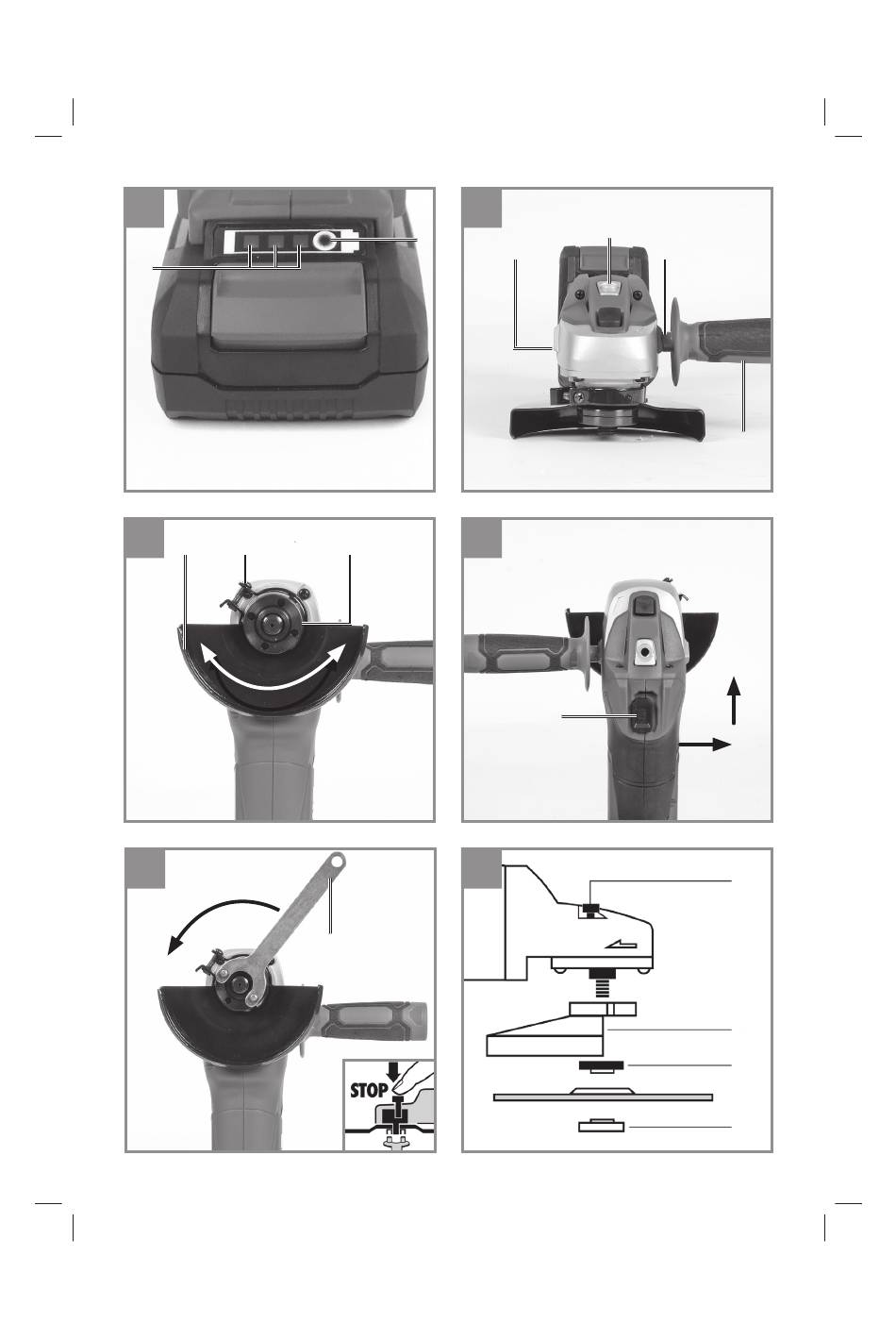 STOP