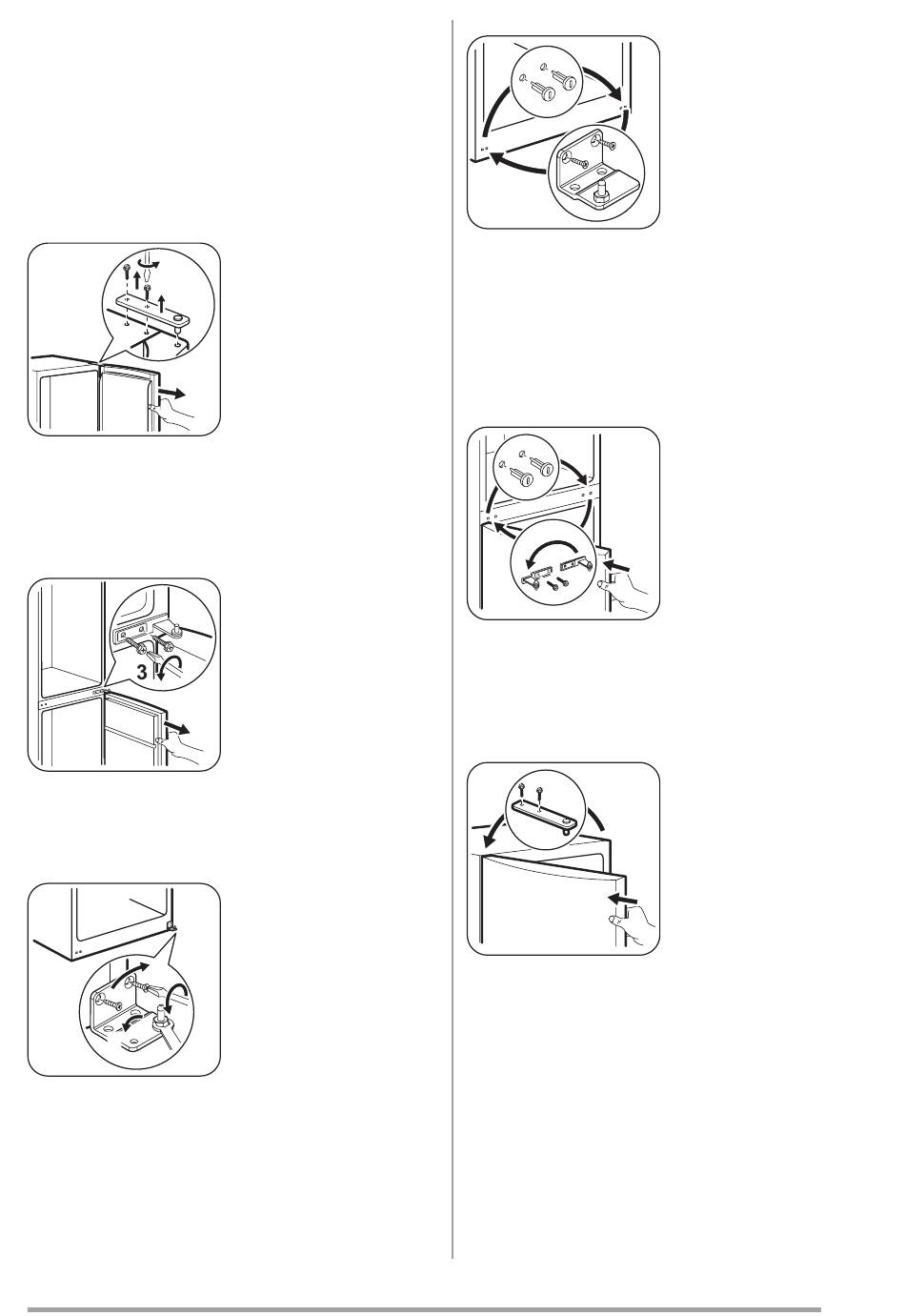 3