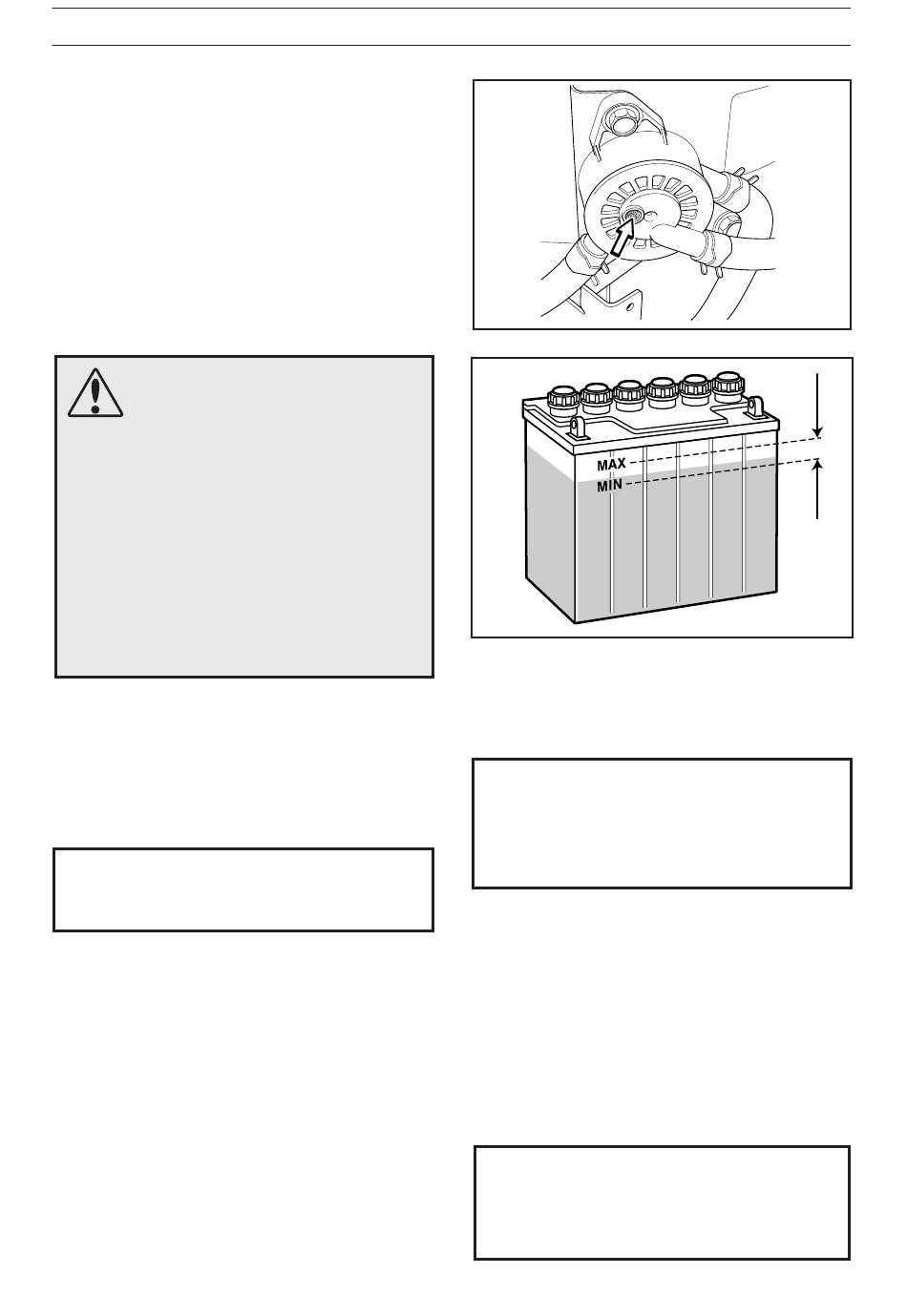 MAX
MIN