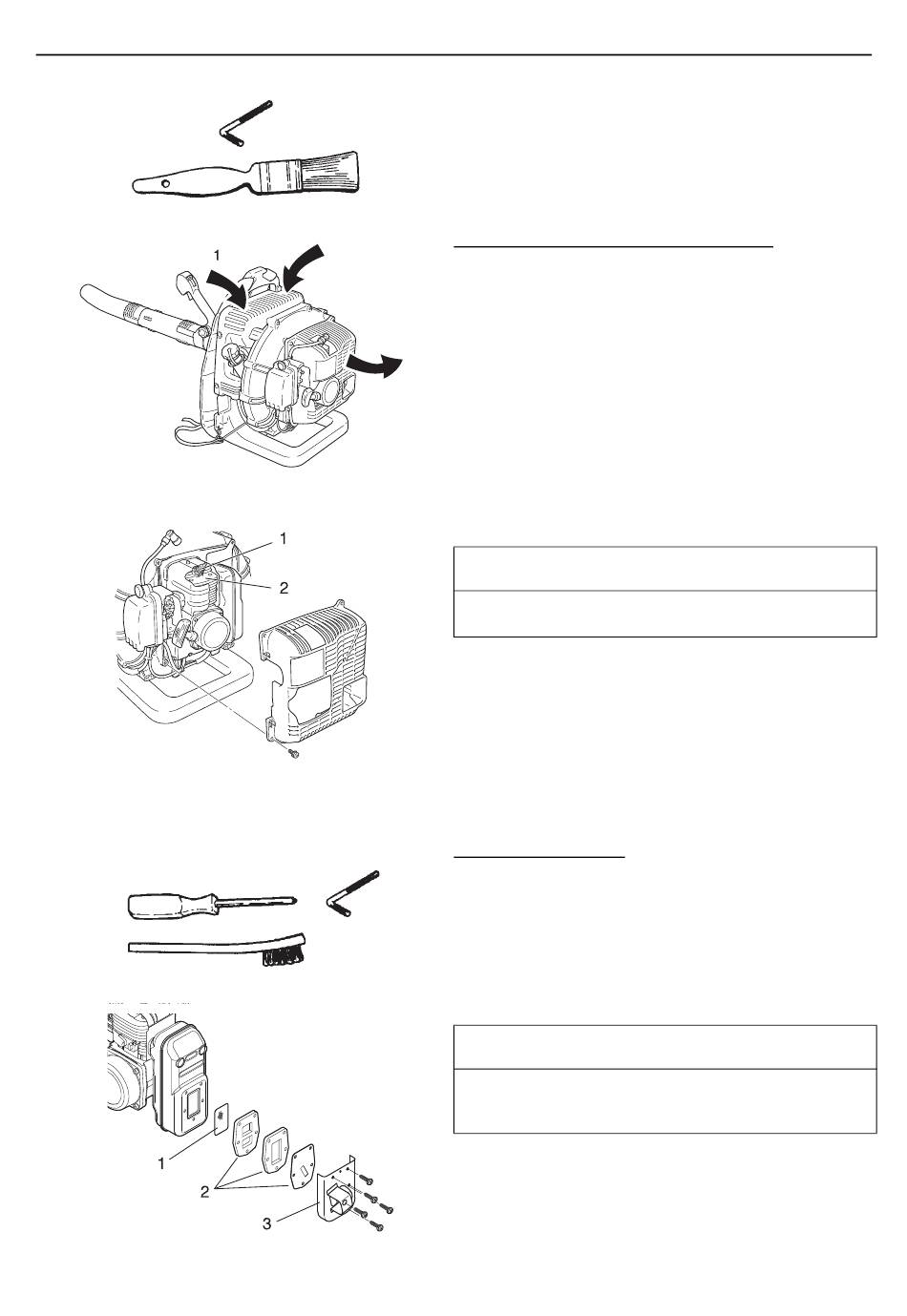 1

1

2

1

2

3