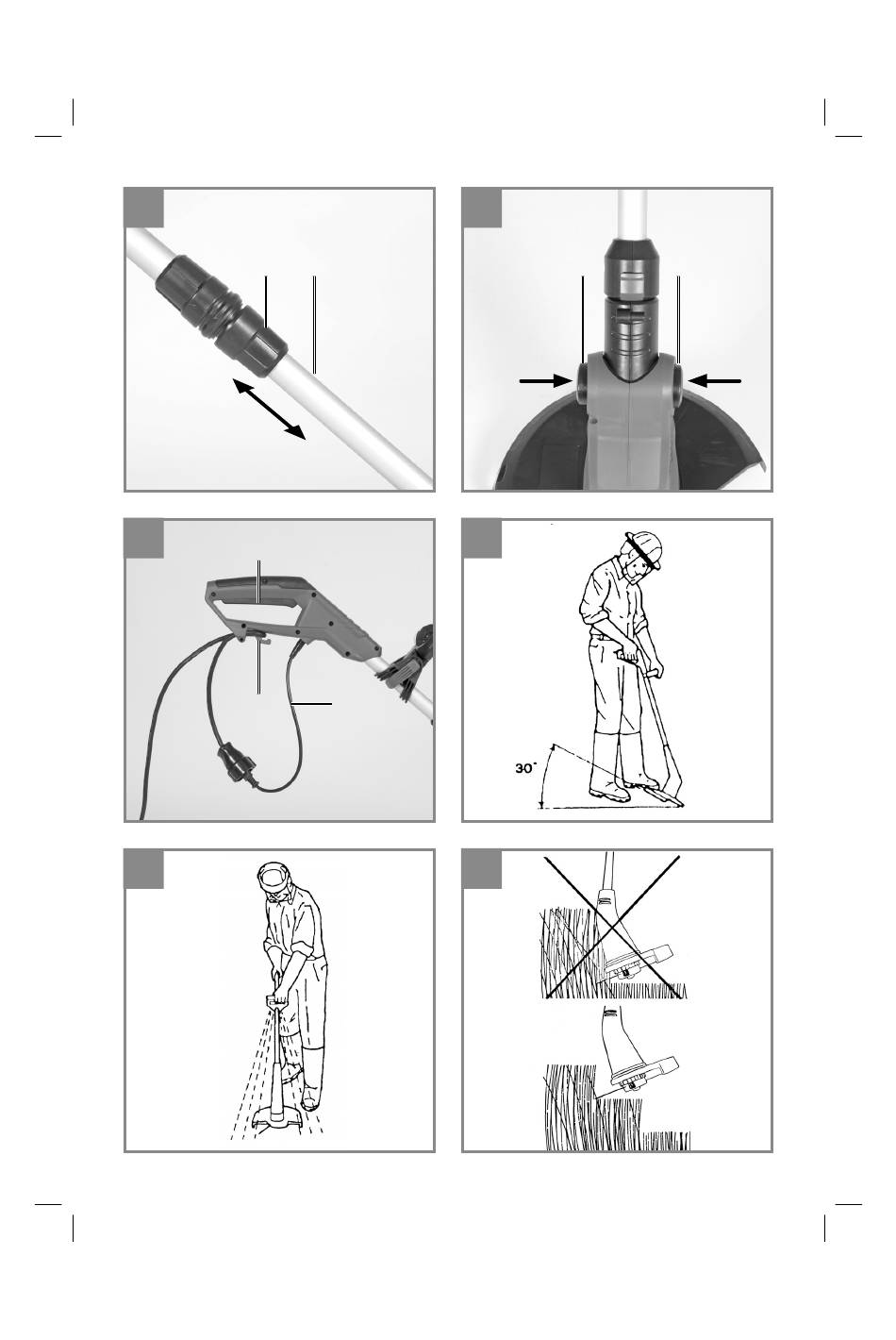 30°