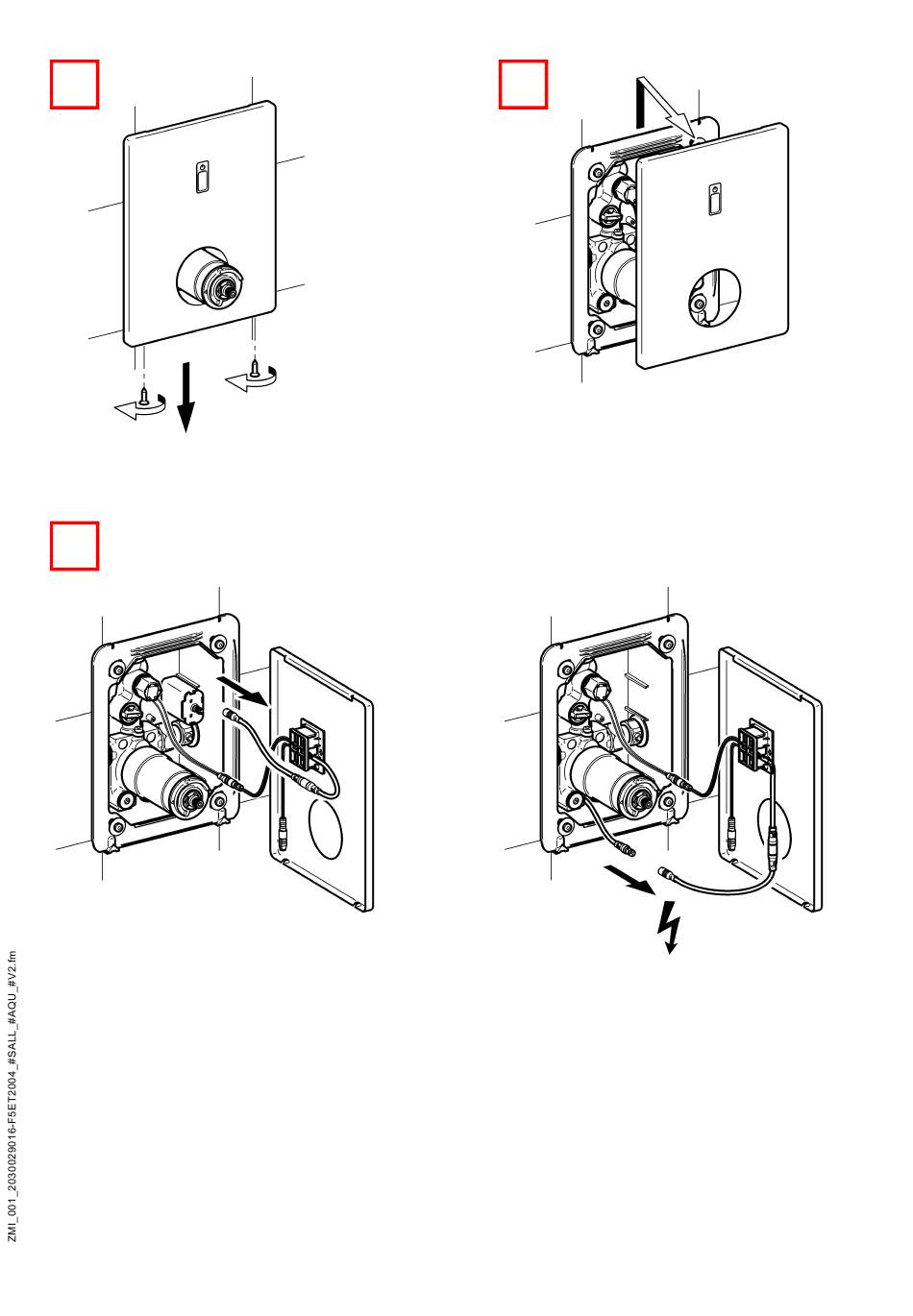 ZMI_001_2030029016-F5ET2004_#SALL_#AQU_#V2.fm