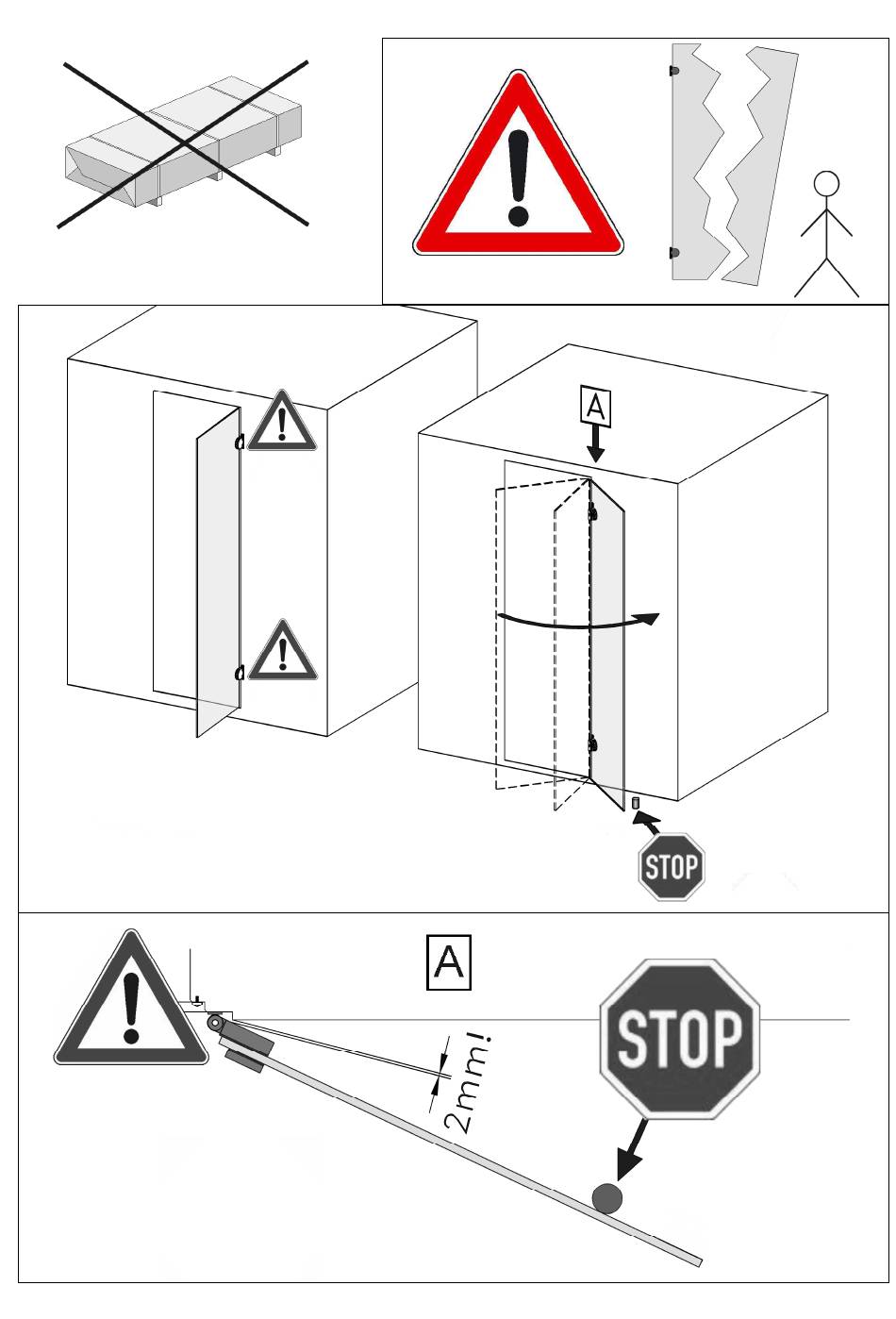 A

STOP

A

STOP

2mm!