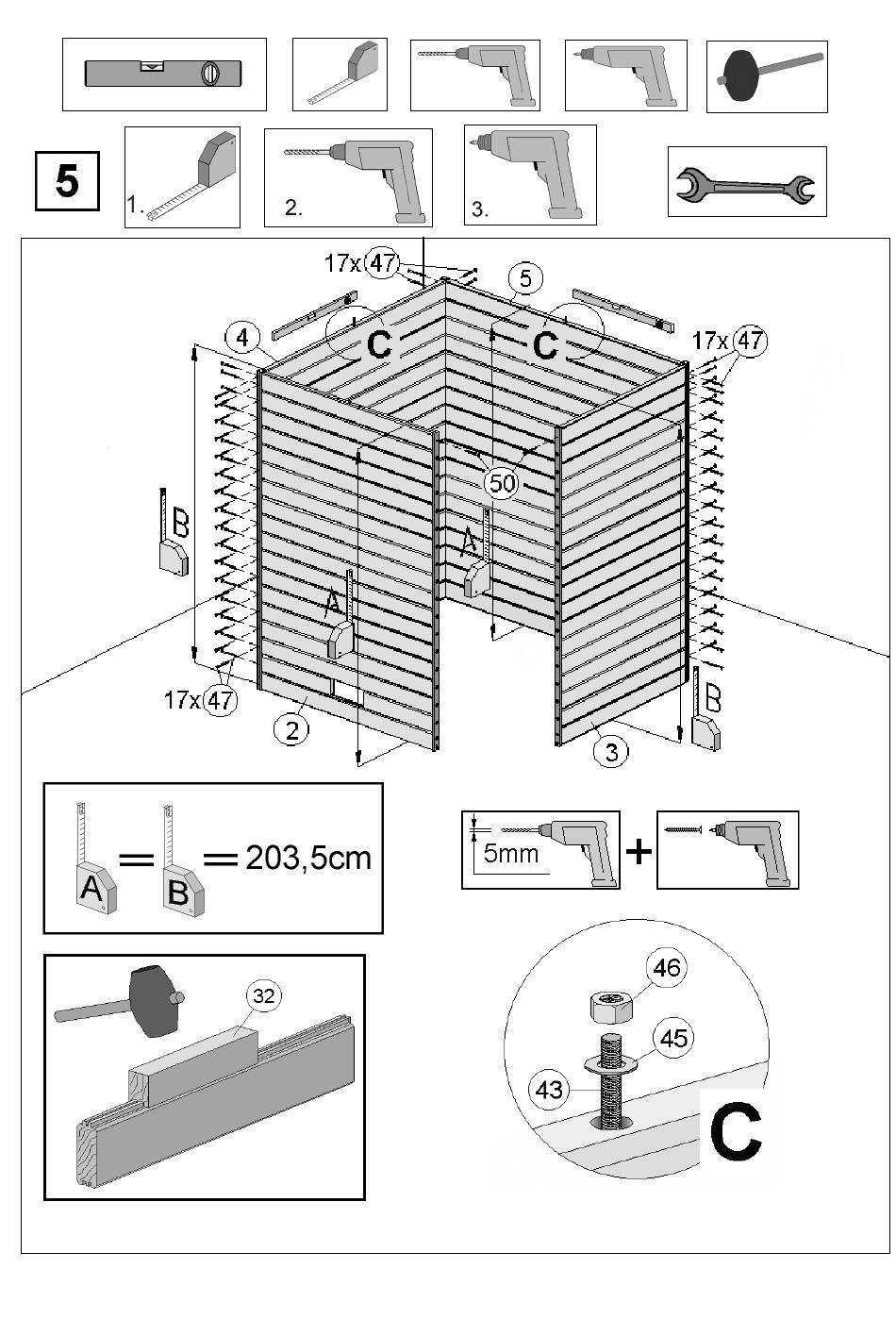 5

1.

2.

3.

17x 47

5

4

C

C

17x 47

50

B

A

A

17x 47

2

3

B

A = B = 203,5cm

5mm

+

32

46

45

43

C