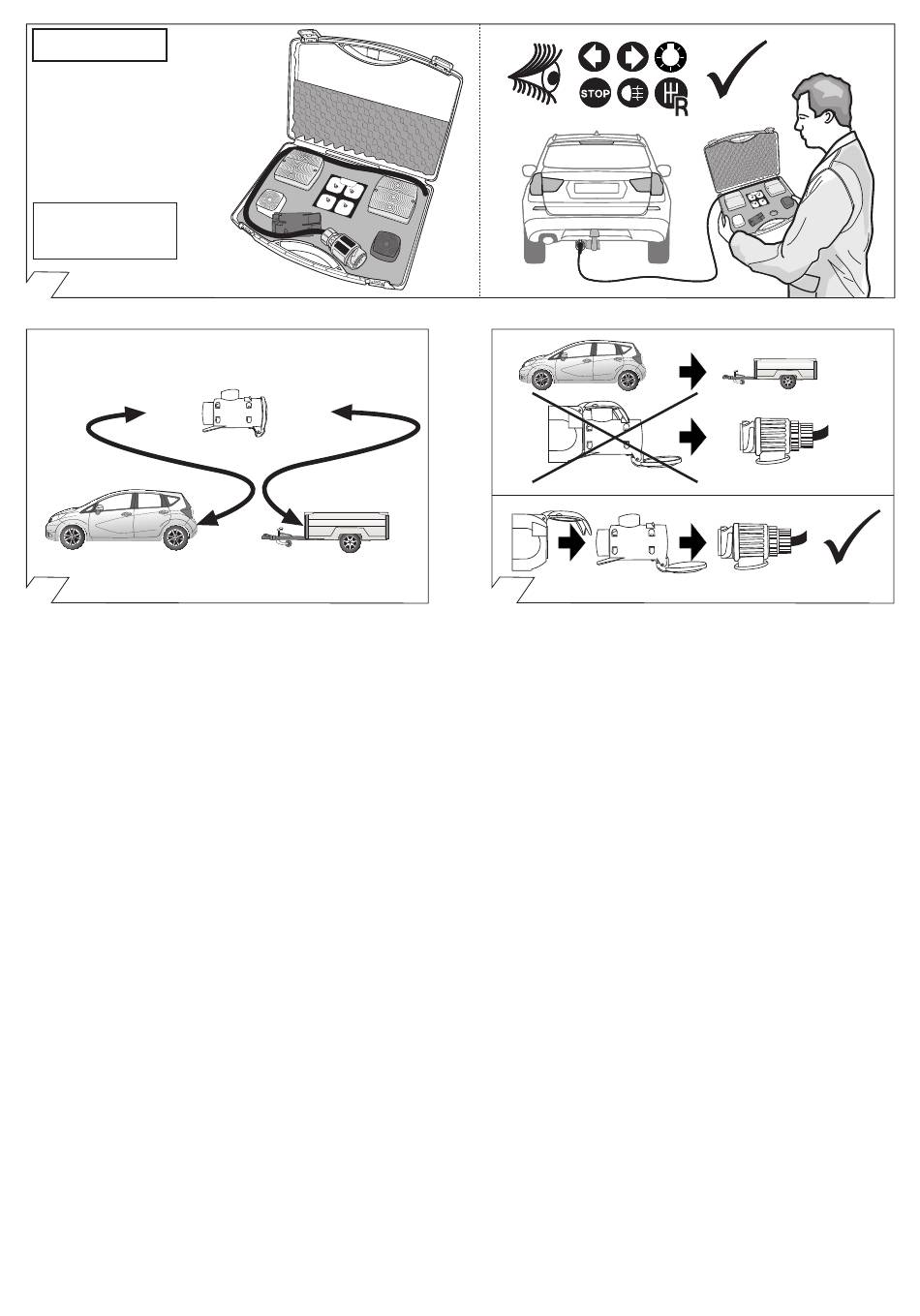 STOP

R