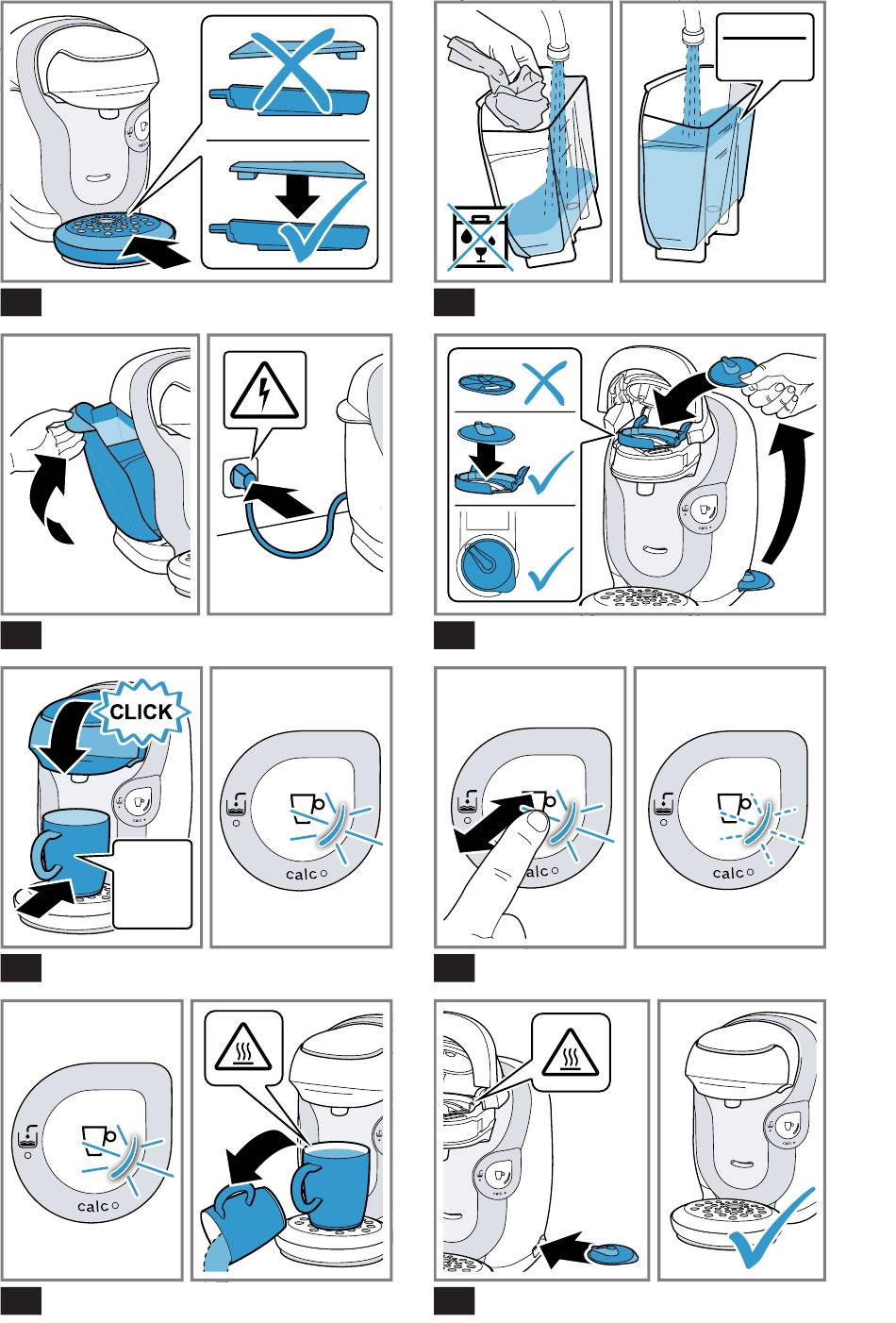 CLICK

calc

calc

calc

calc