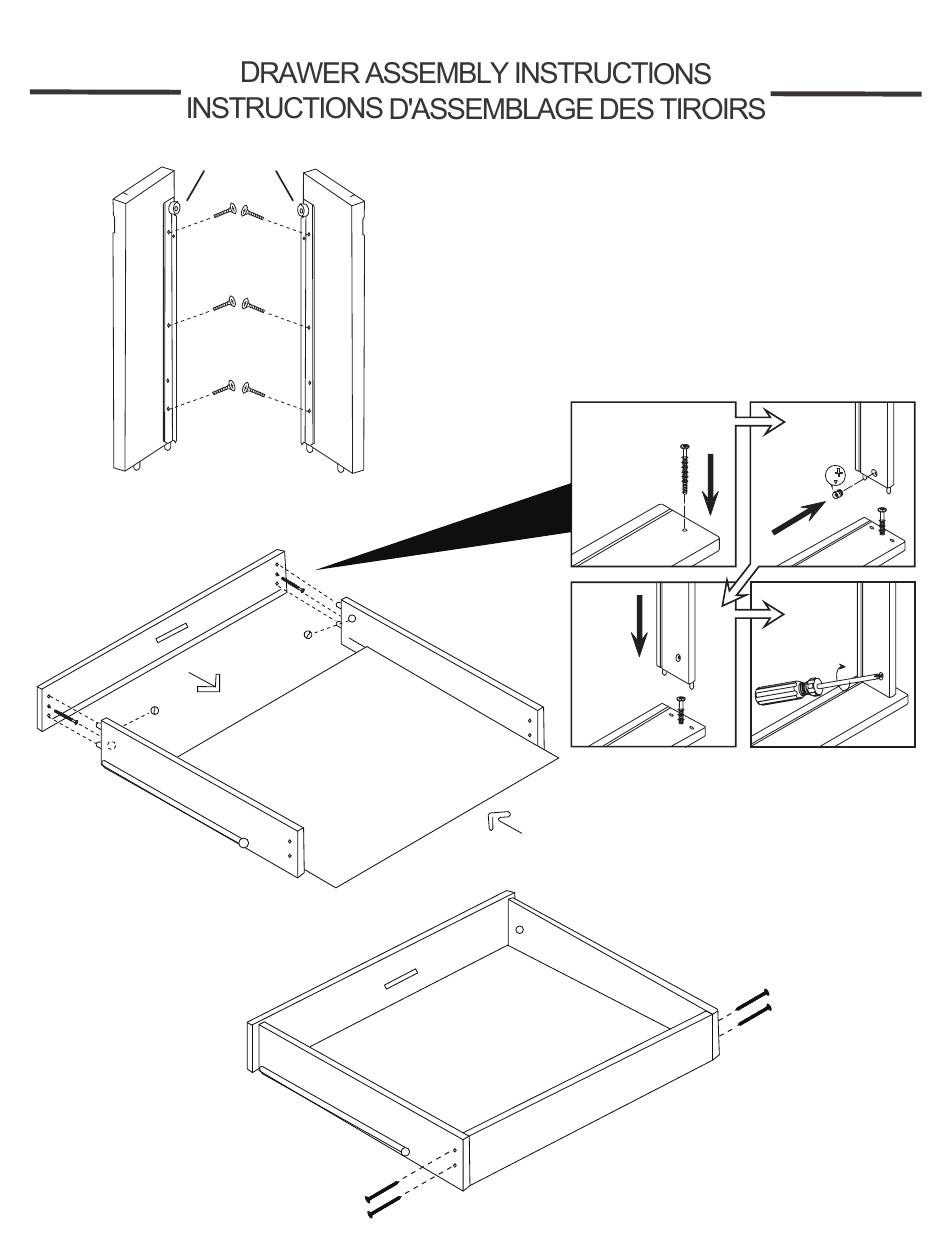 DRAWER ASSEMBLY INSTRUCTIONS
INSTRUCTIONS D'ASSEMBLAGE DES TIROIRS