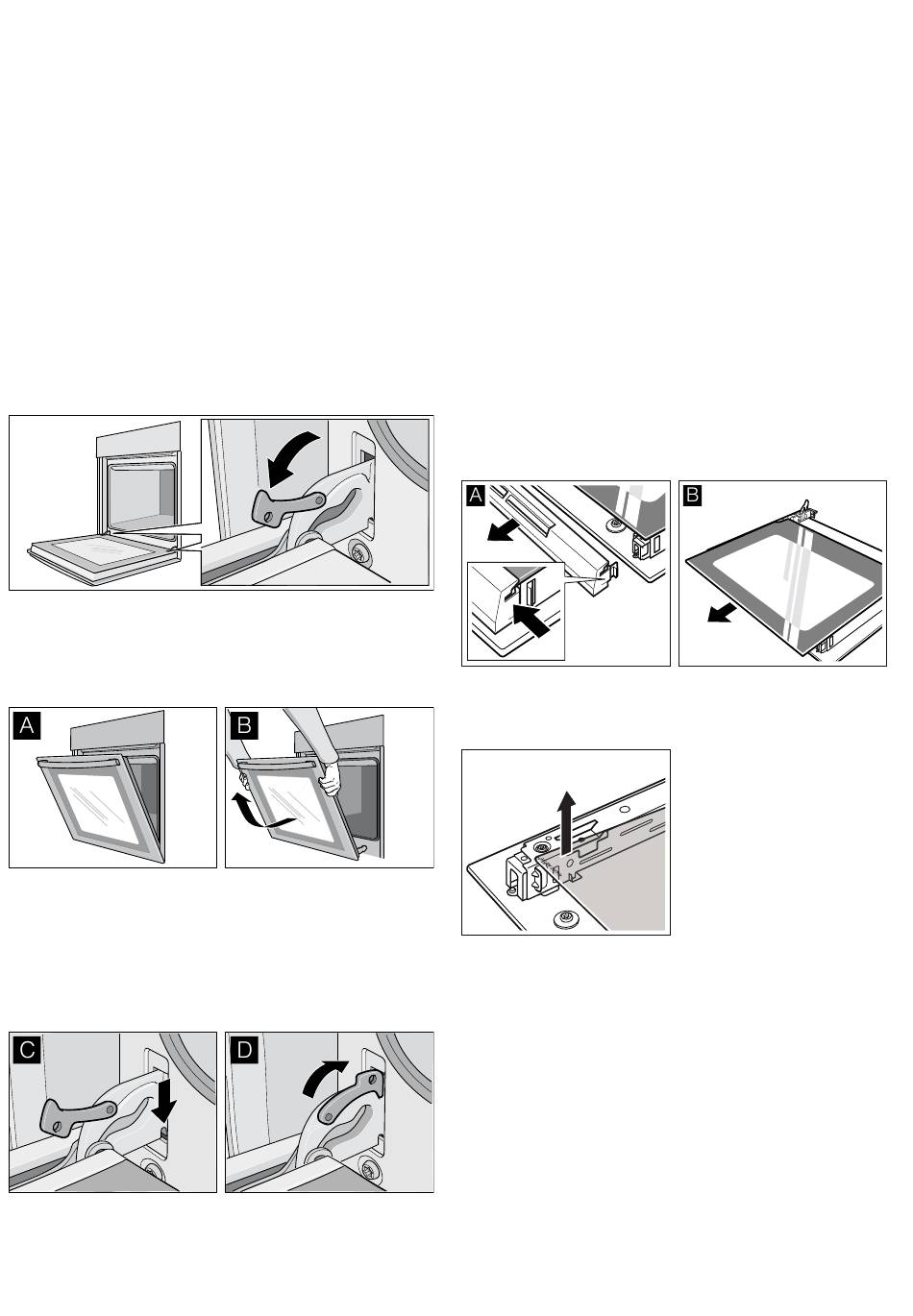 A

B

A

B

C

D