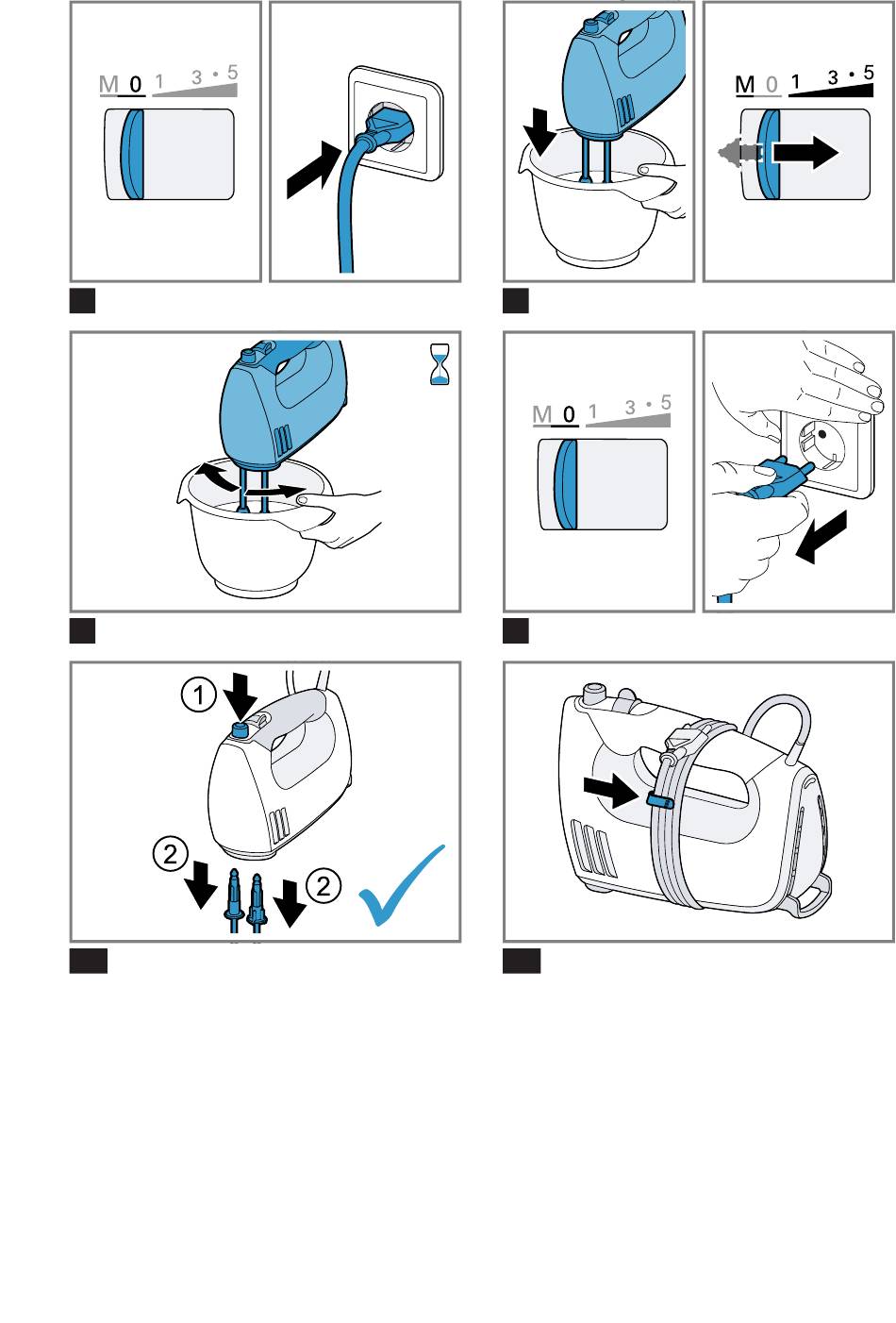 M 0 1 3 • 5

M 0 1 3 • 5

M 0 1 3 • 5

1

2

2