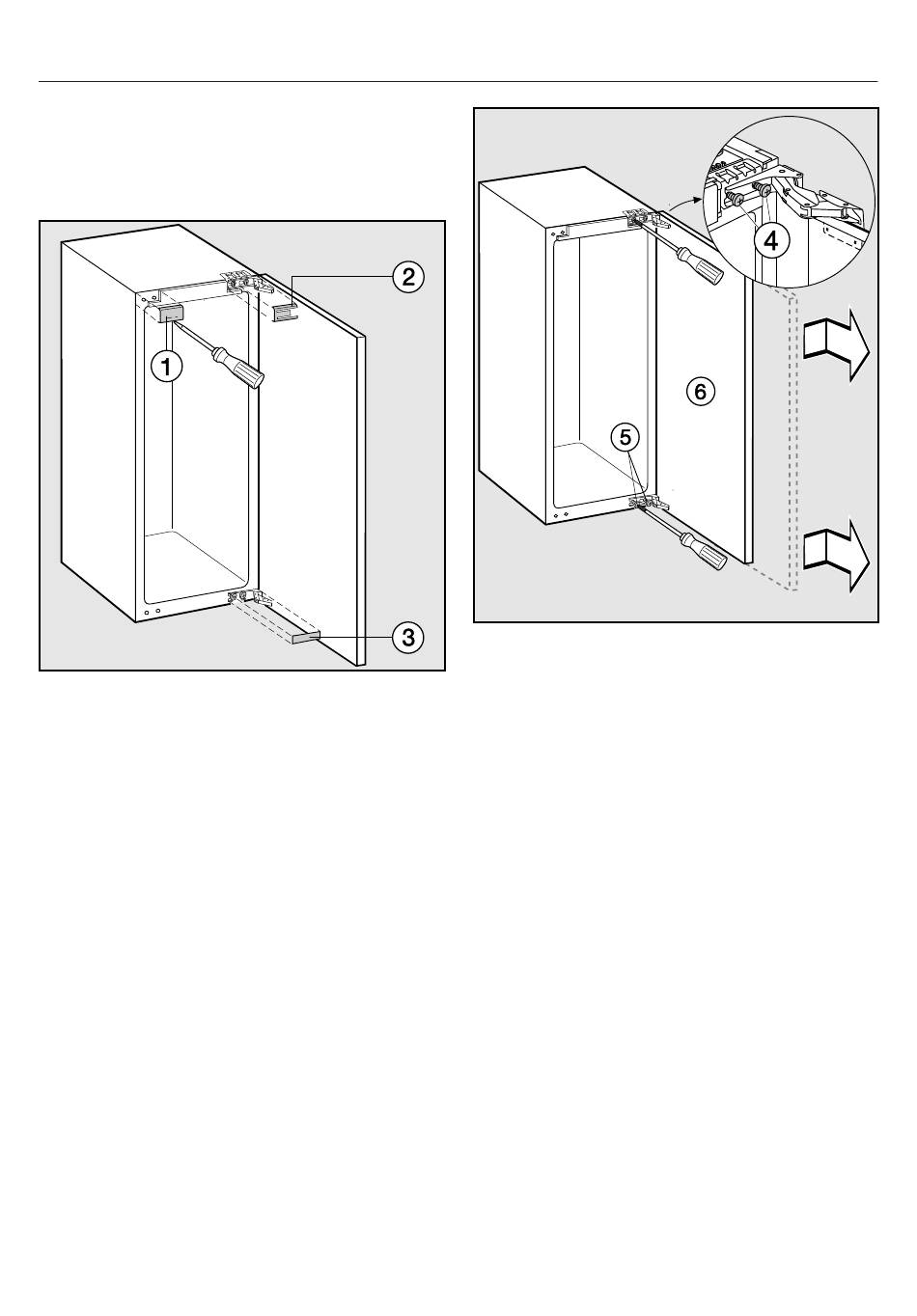 2
1
3
4
6
5