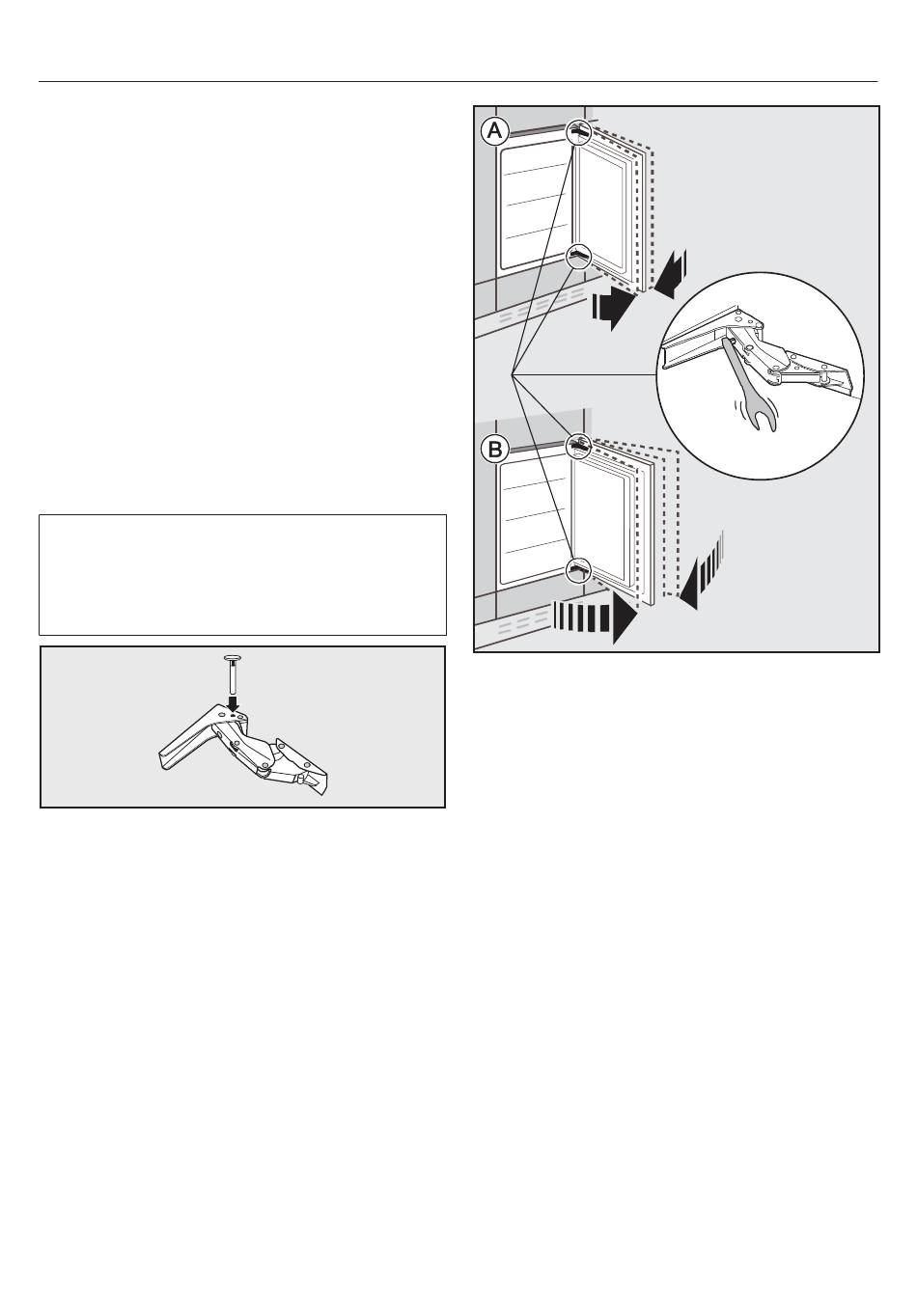 A

B