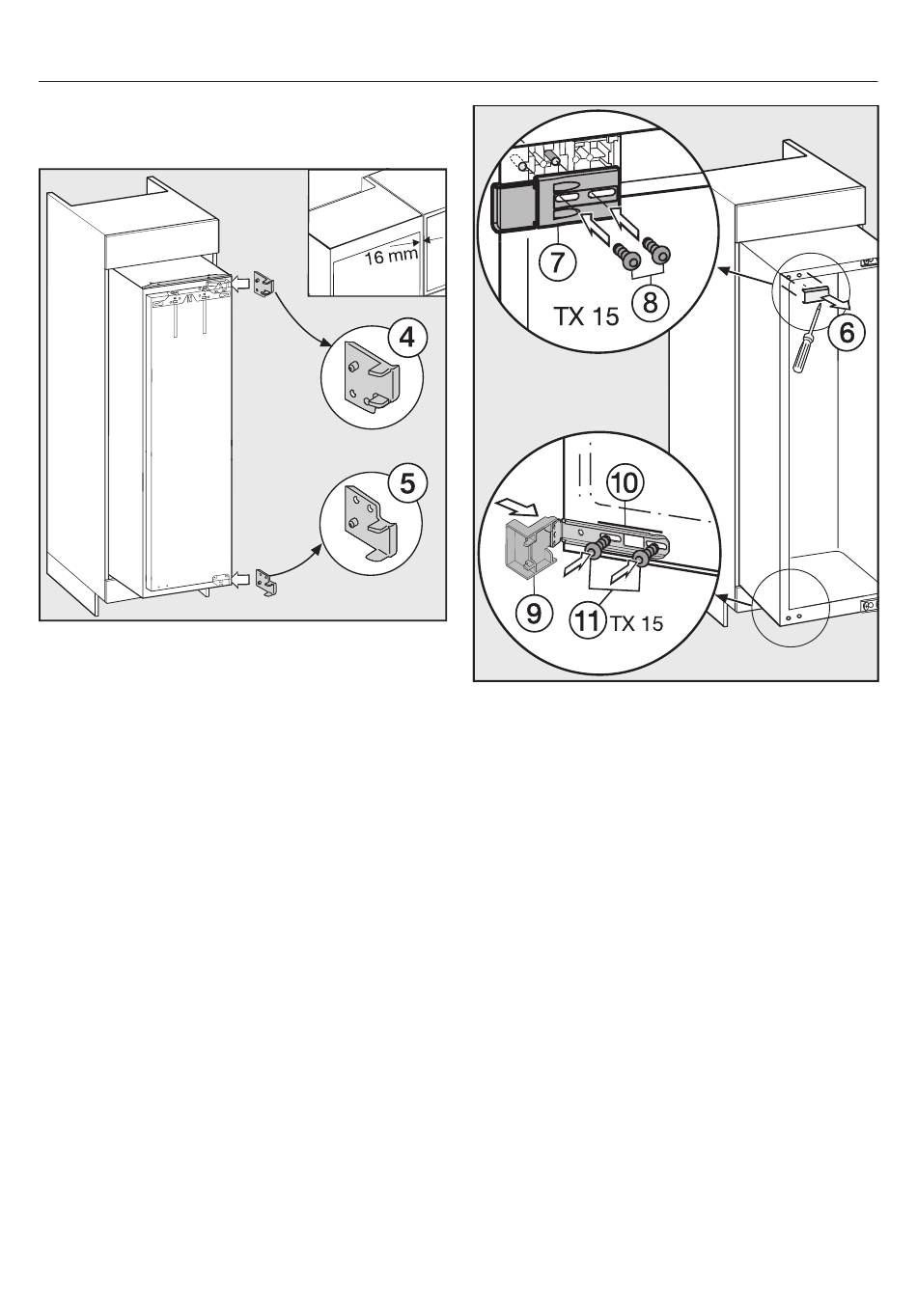 16 mm

4

5

7

8

TX 15

6

10

9

11

TX 15