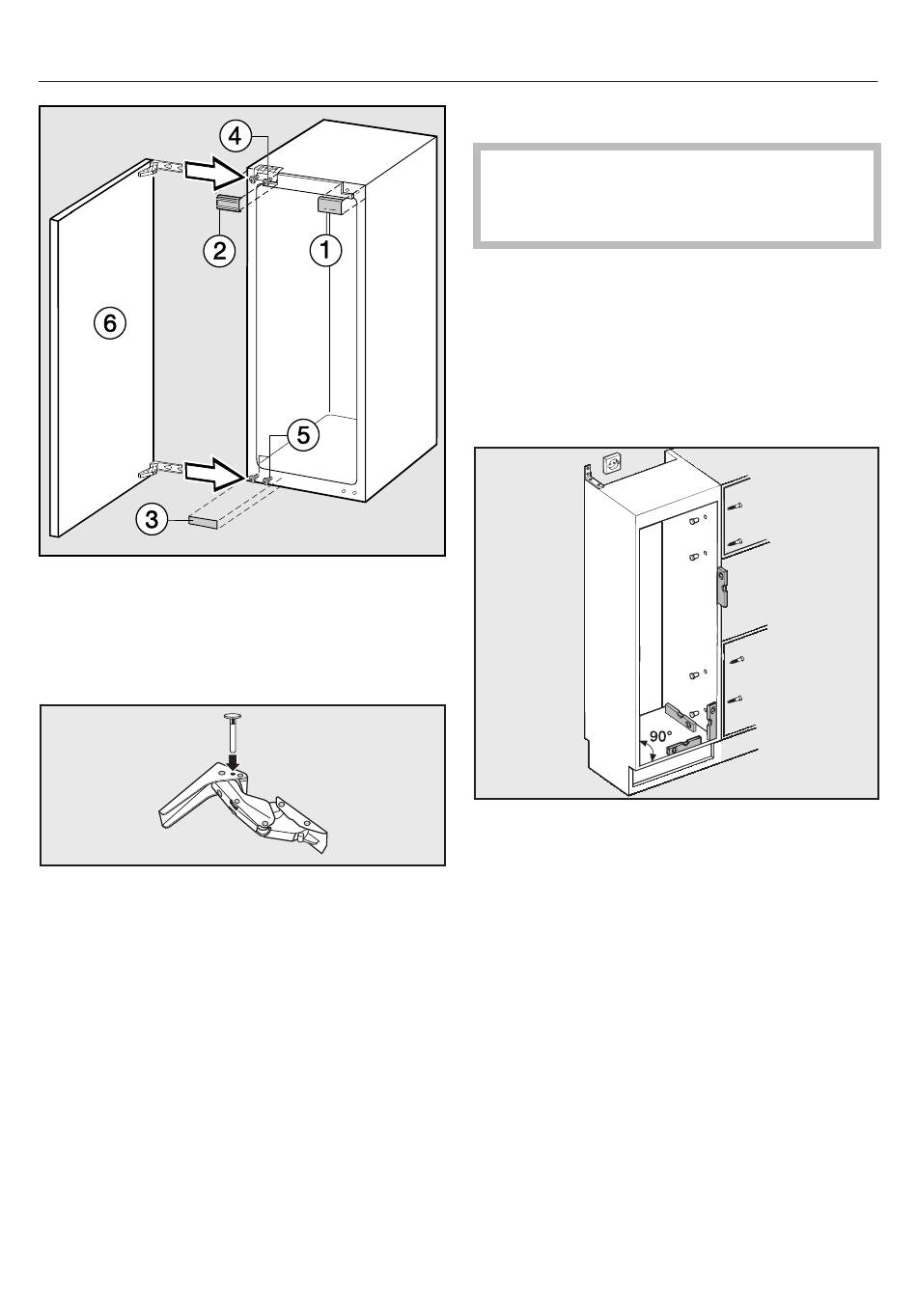 4

2

1

6

5

3

90°