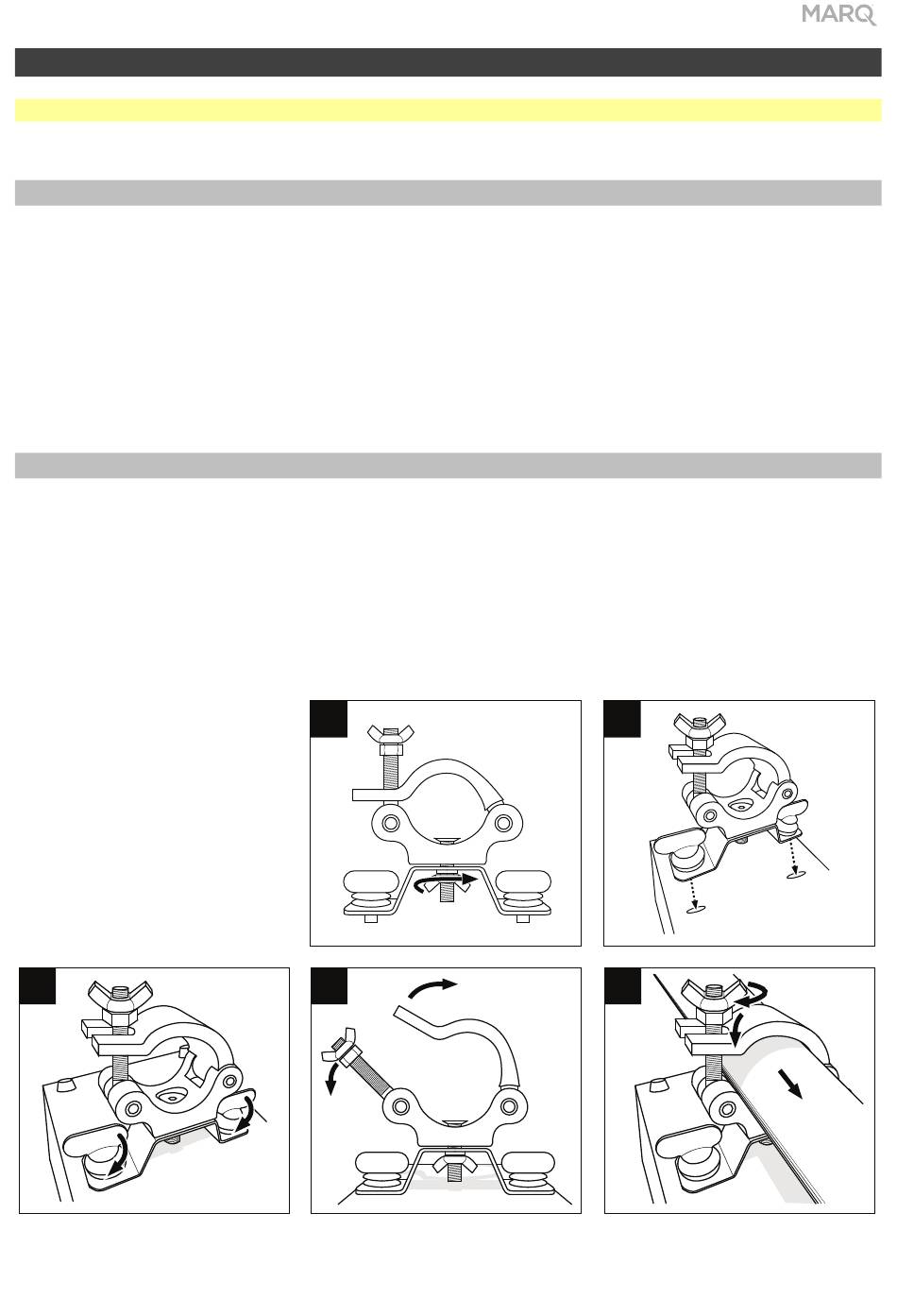 MARQ