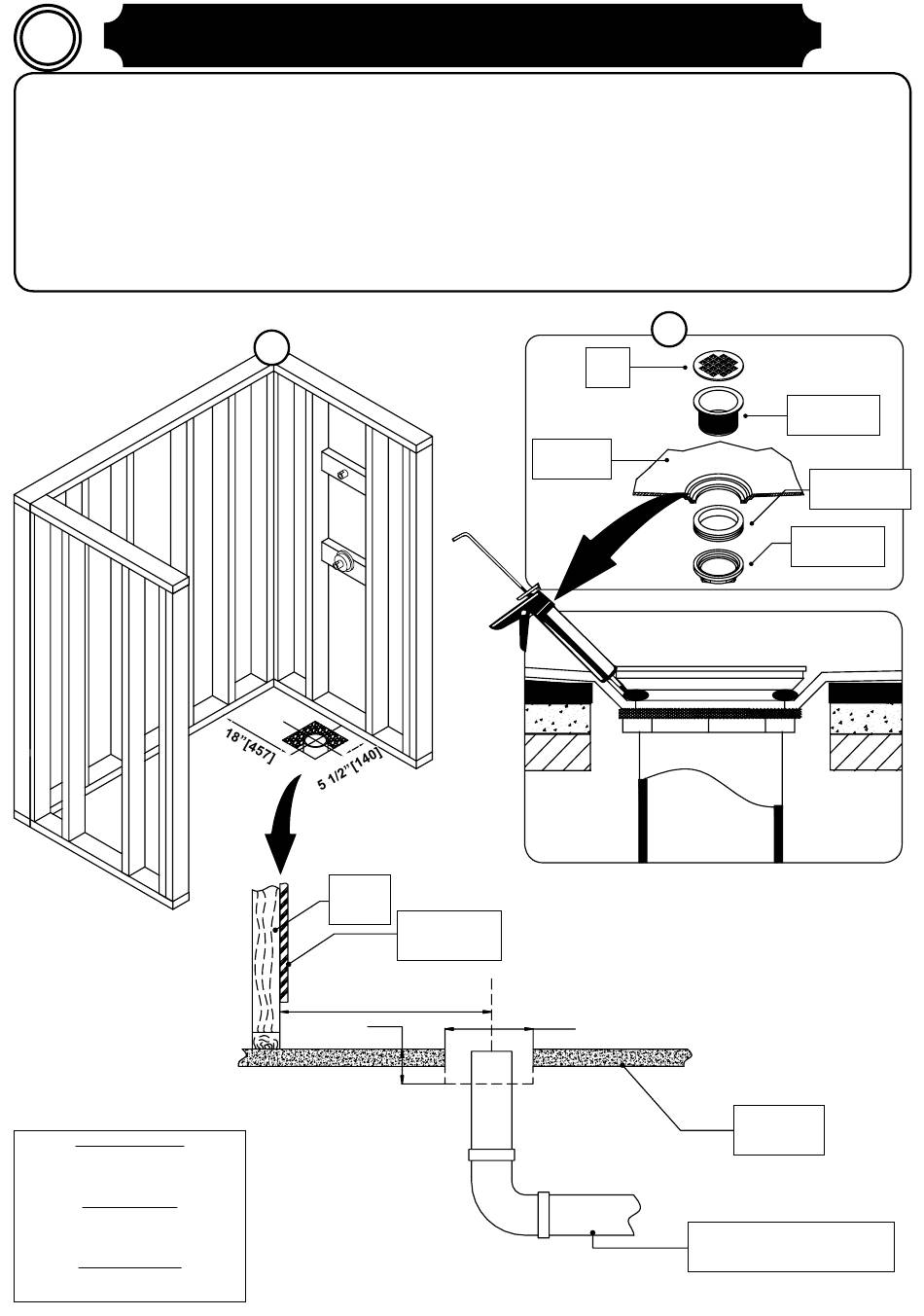 18"[457]

5 1/2"[140]