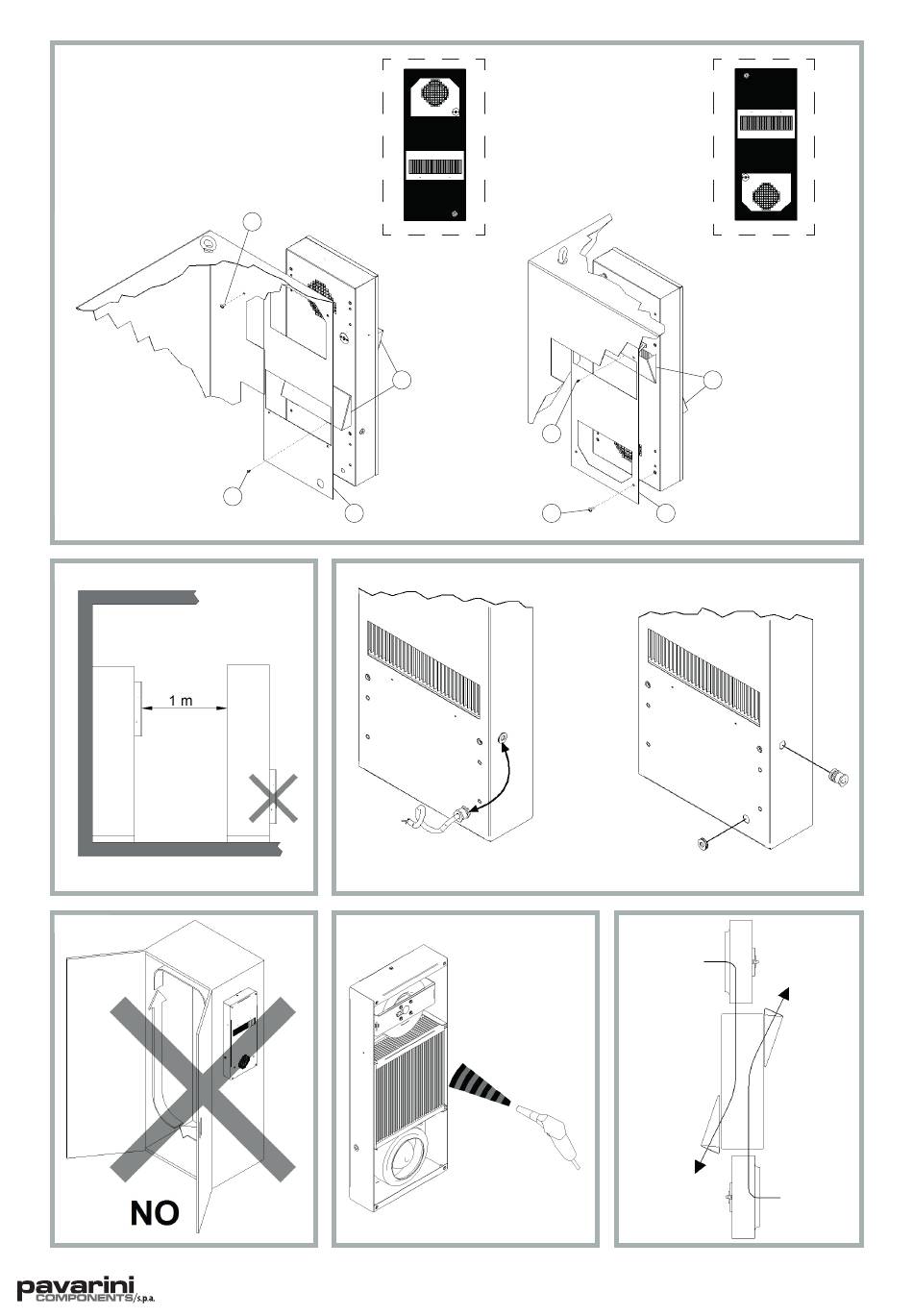 1 m

NO

pavarini
COMPONENTS/s.p.a.