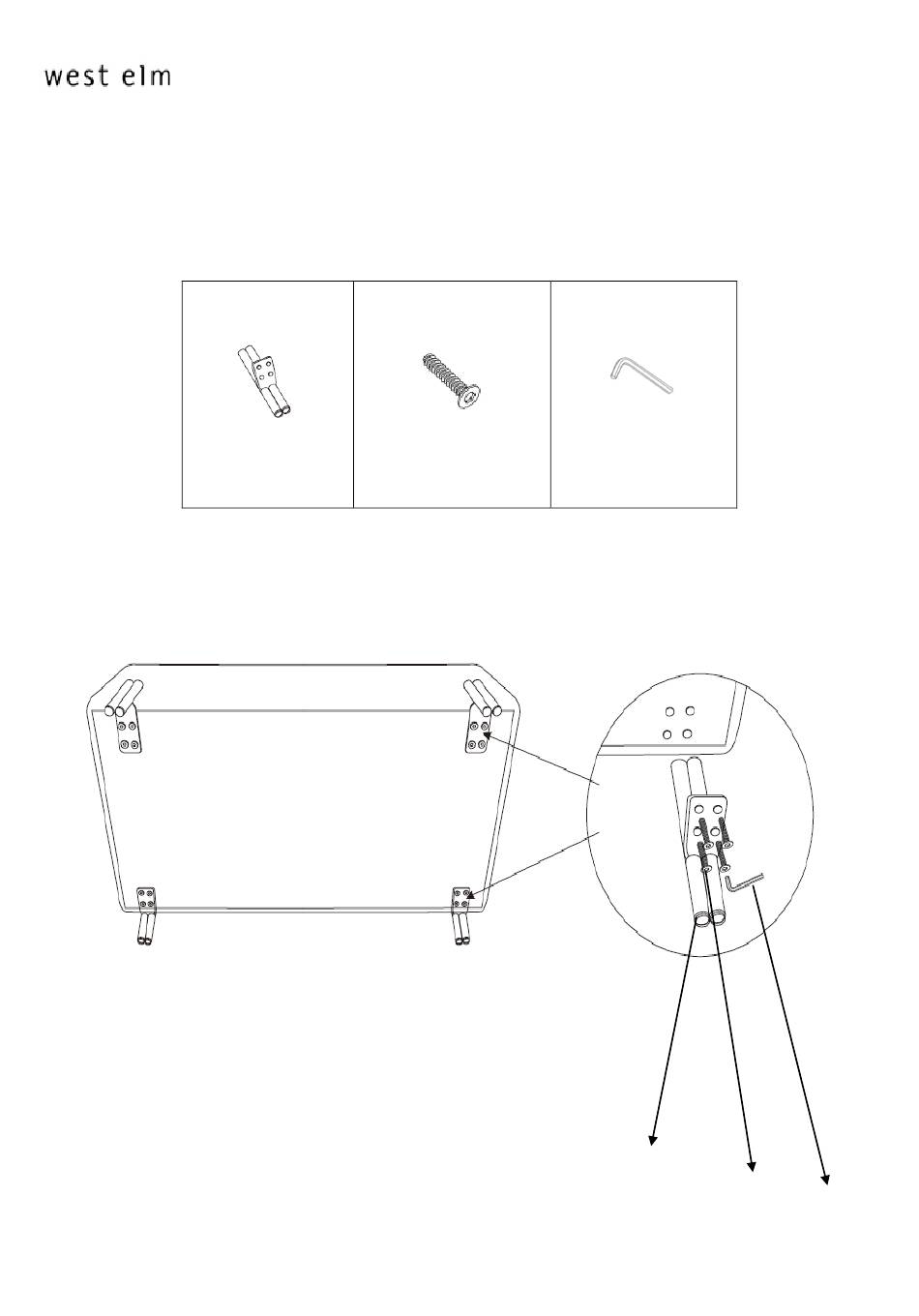 west elm