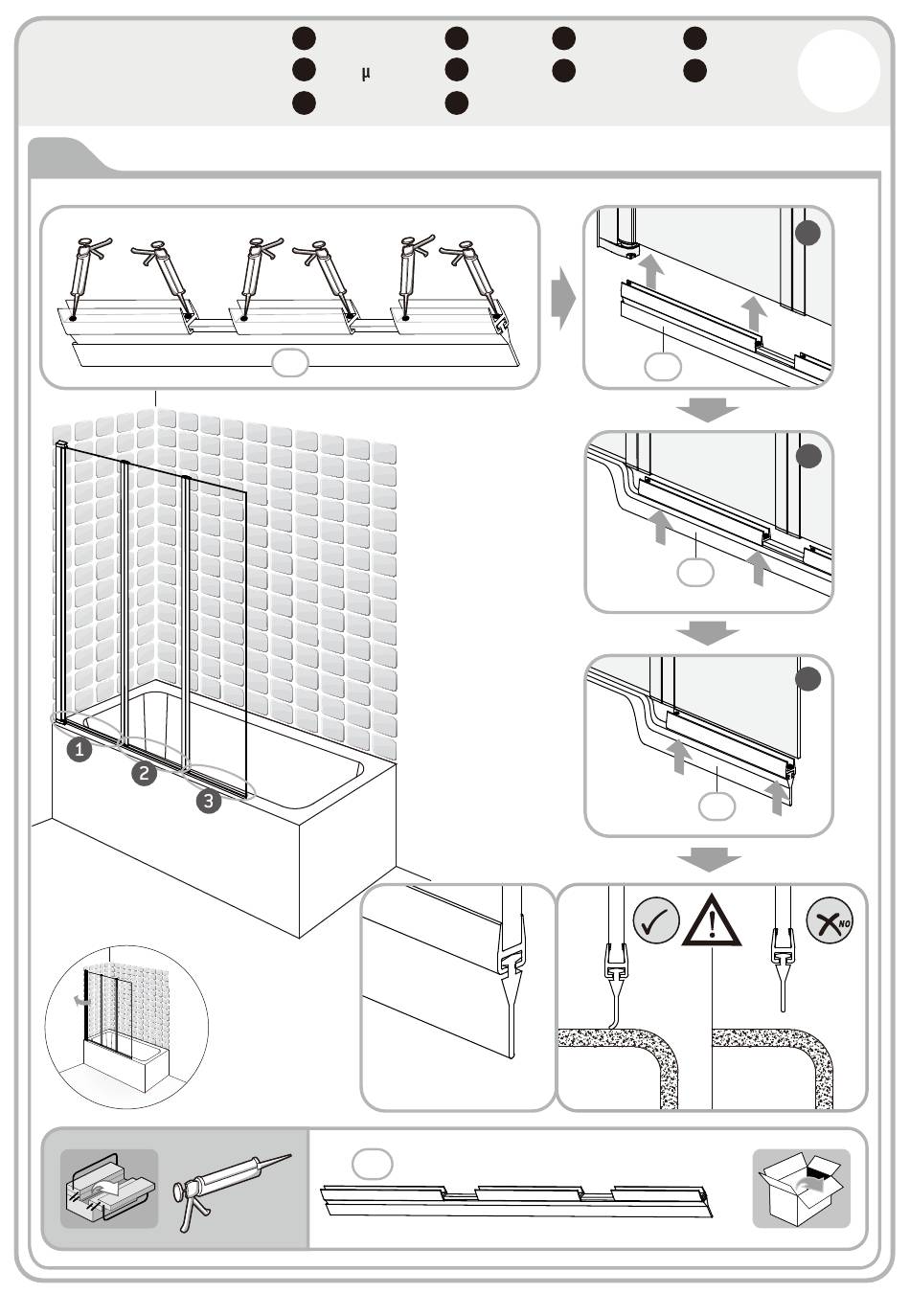 µ

1
2
3

NO