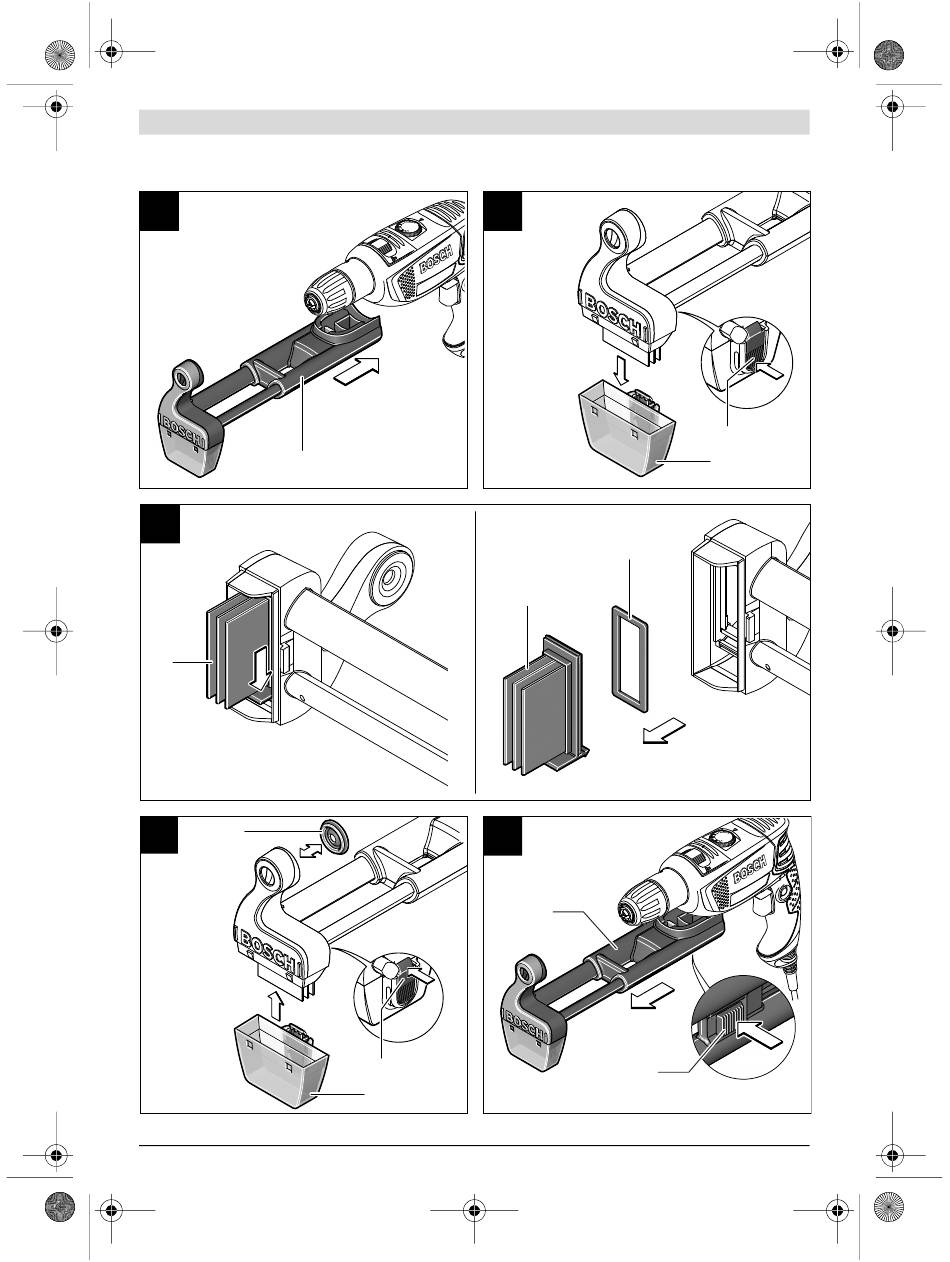 BOSCH

BOSCH

BOSCH

BOSCH

BOSCH

BOSCH