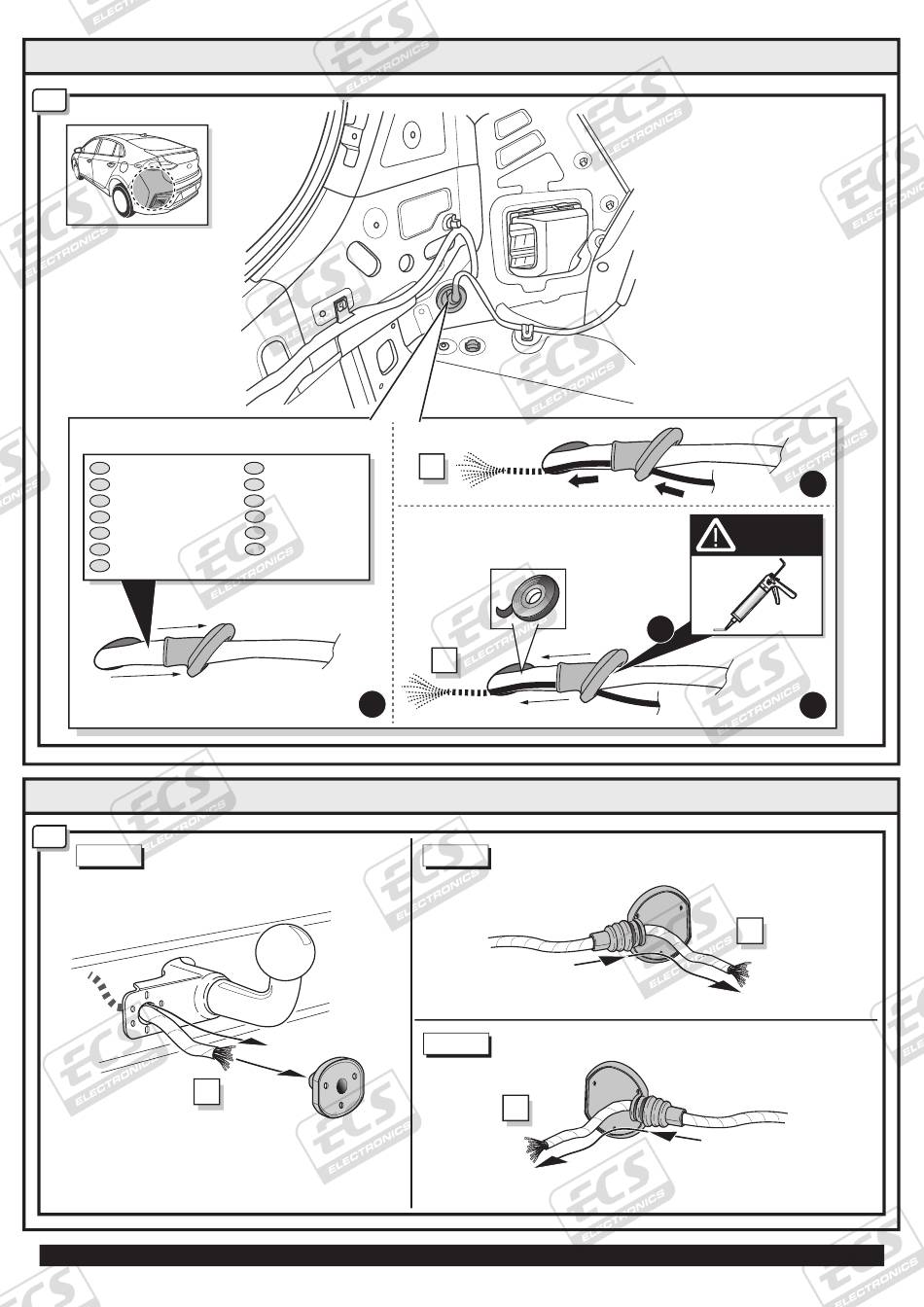 ECS ELECTRONICS