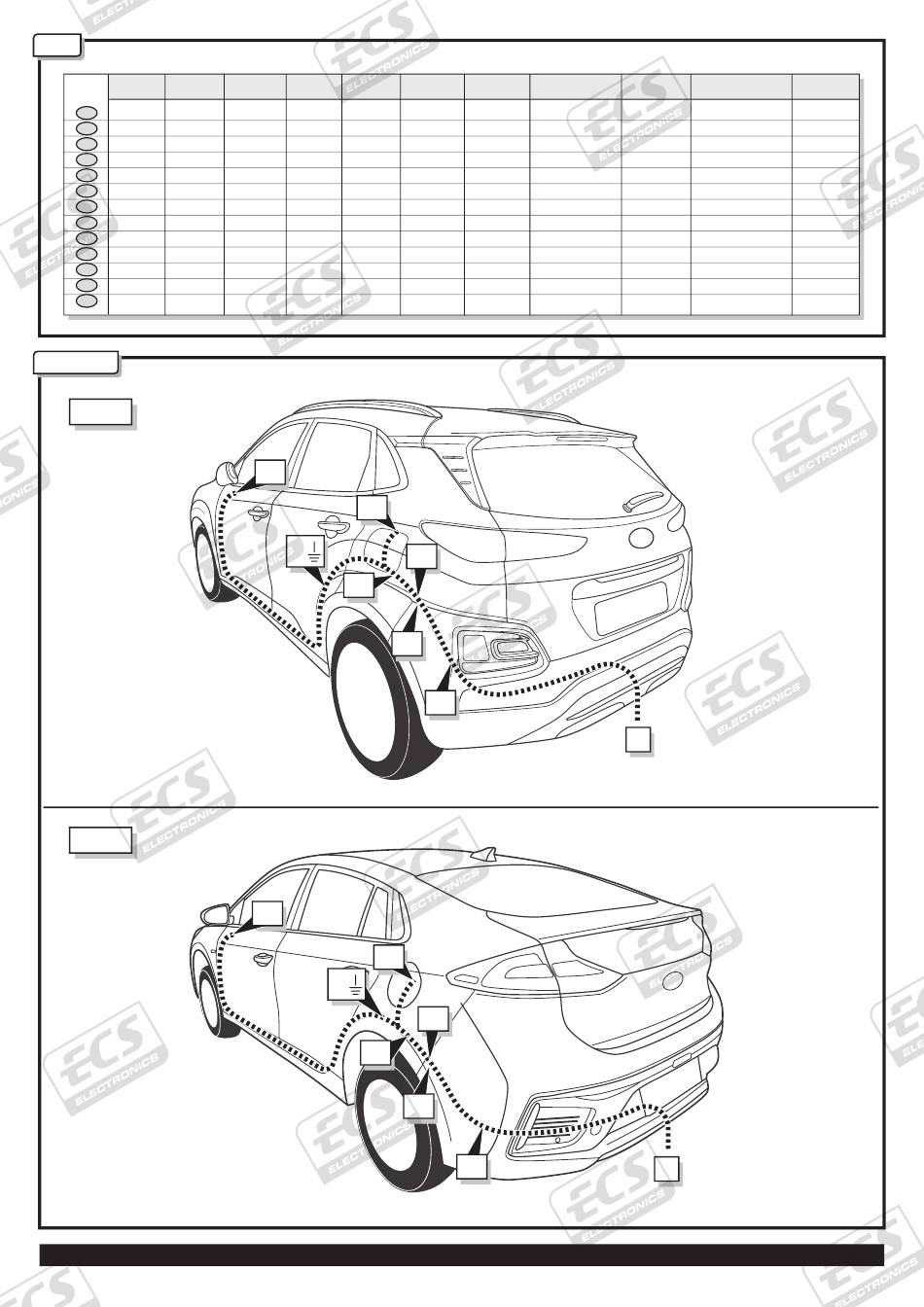 ECS
ELECTRONICS