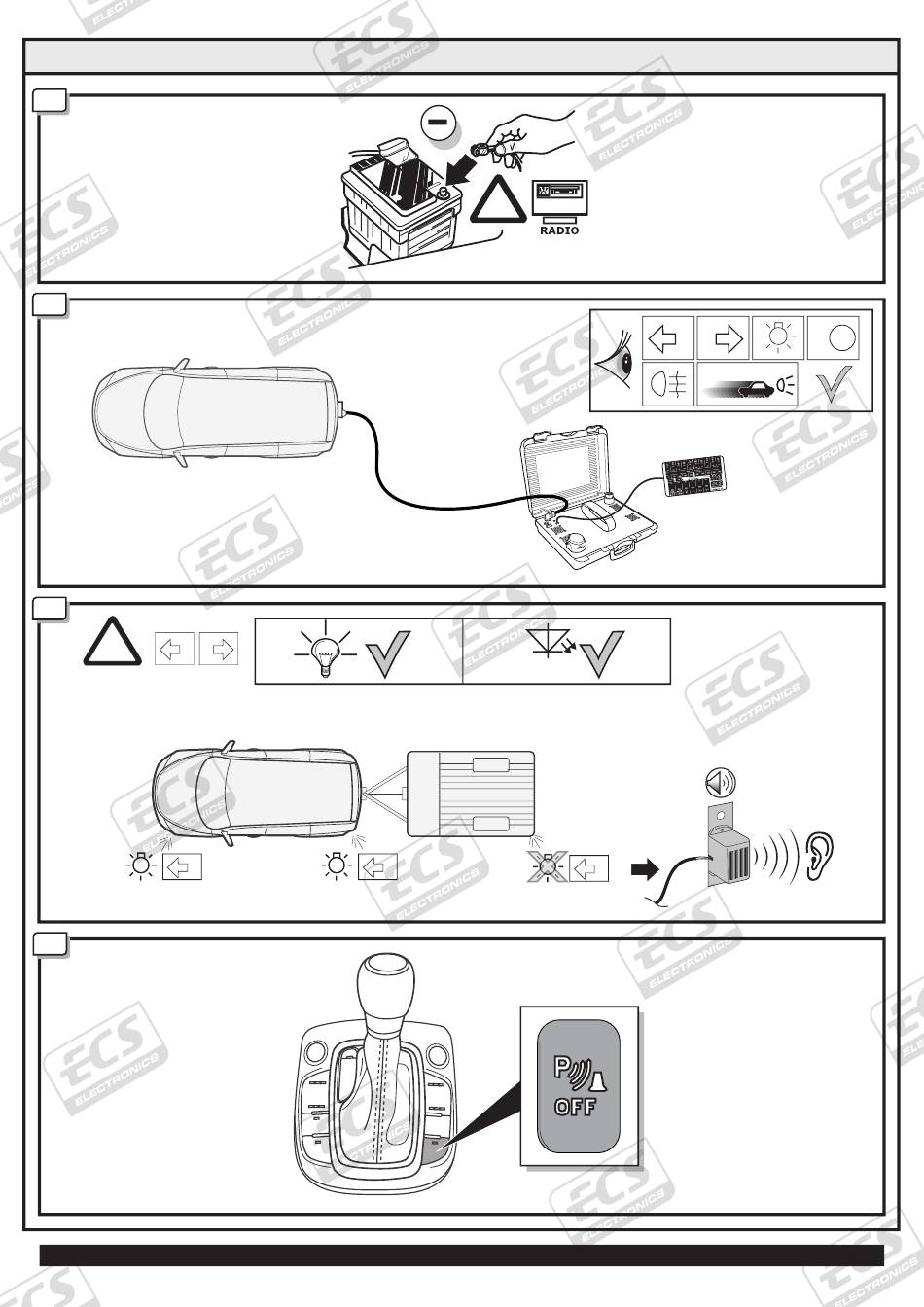 ECS ELECTRONICS

RADIO

P OFF