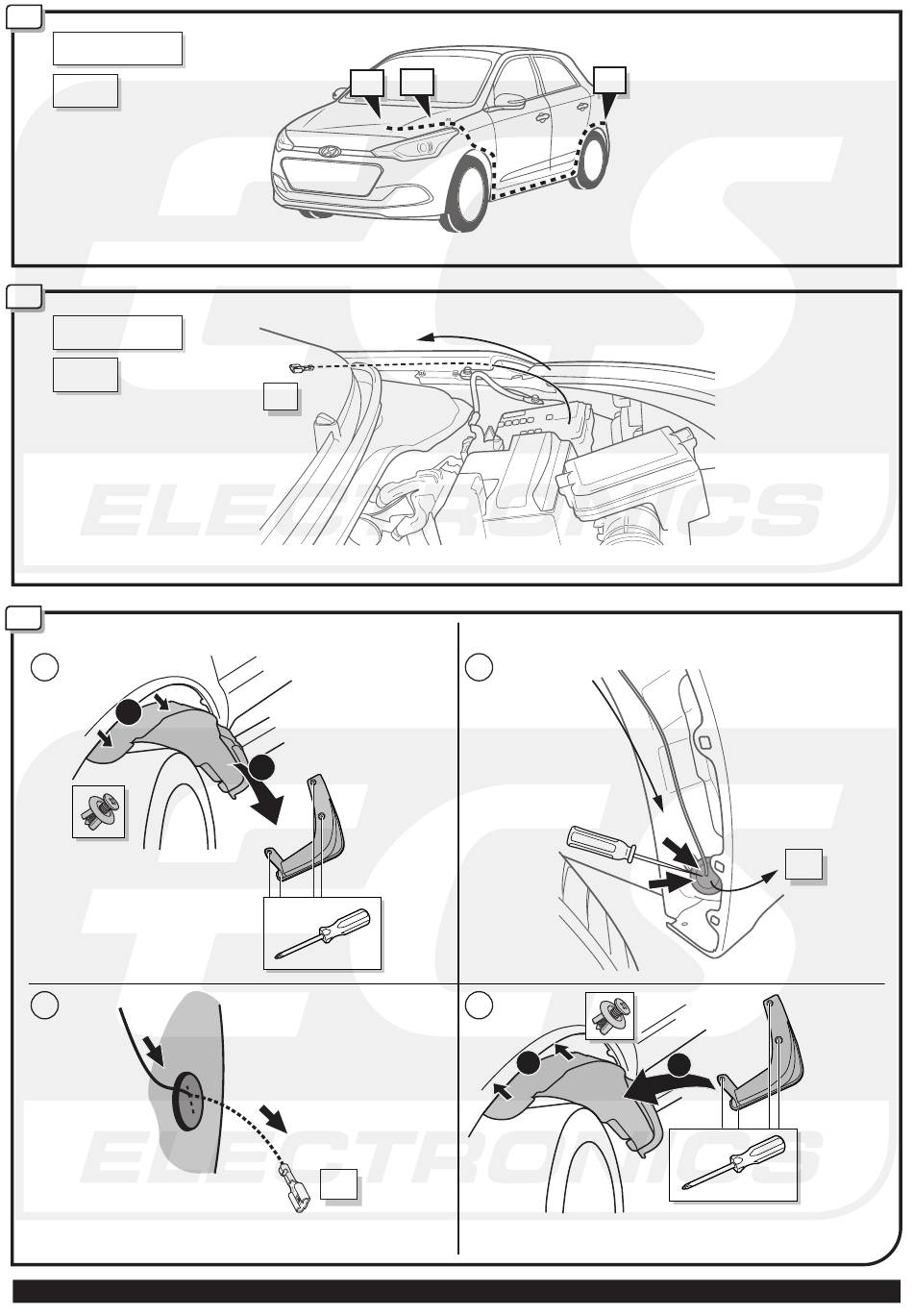 ECS ELECTRONICS

ECS ELECTRONICS