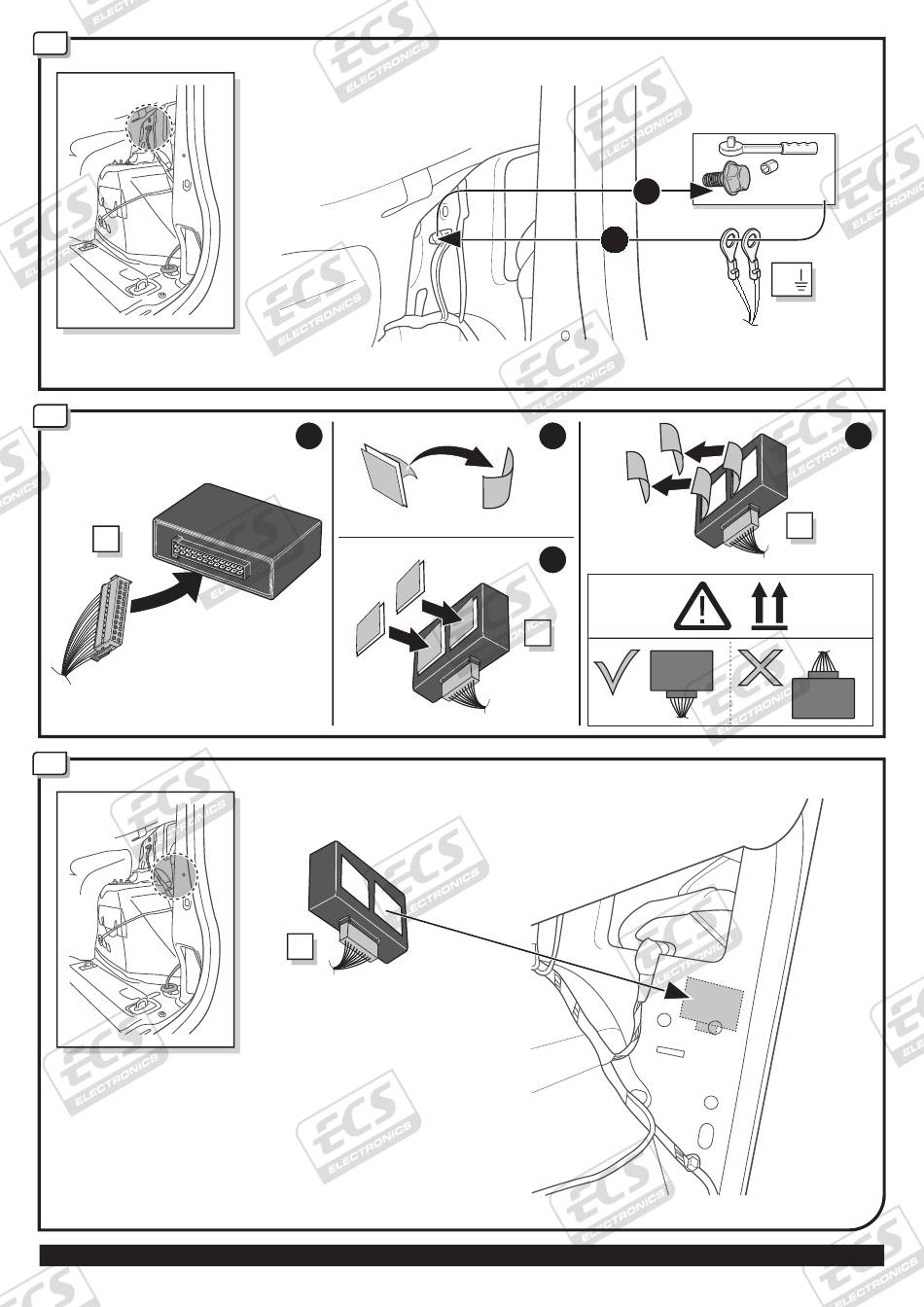 ECS ELECTRONICS