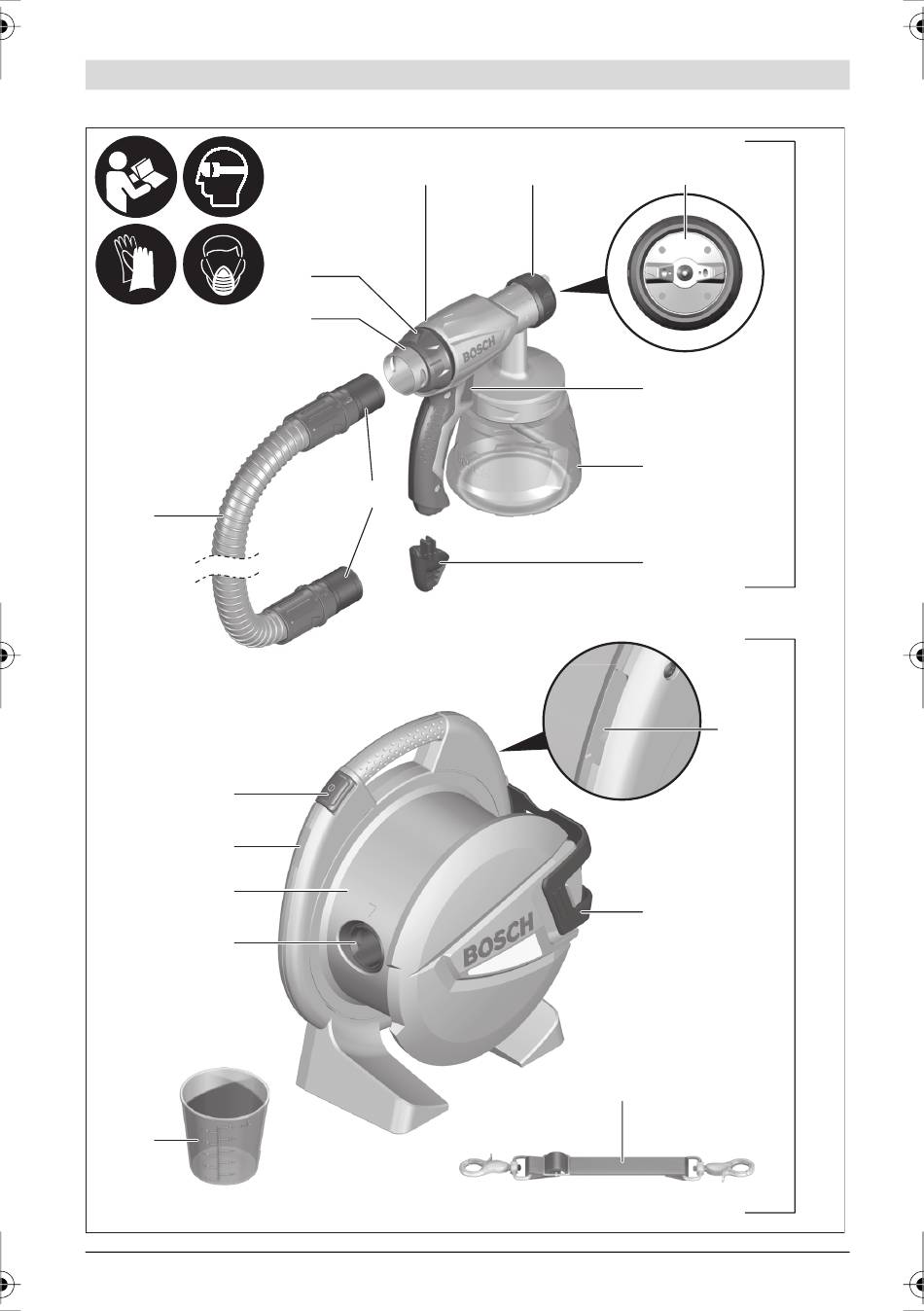 BOSCH

BOSCH