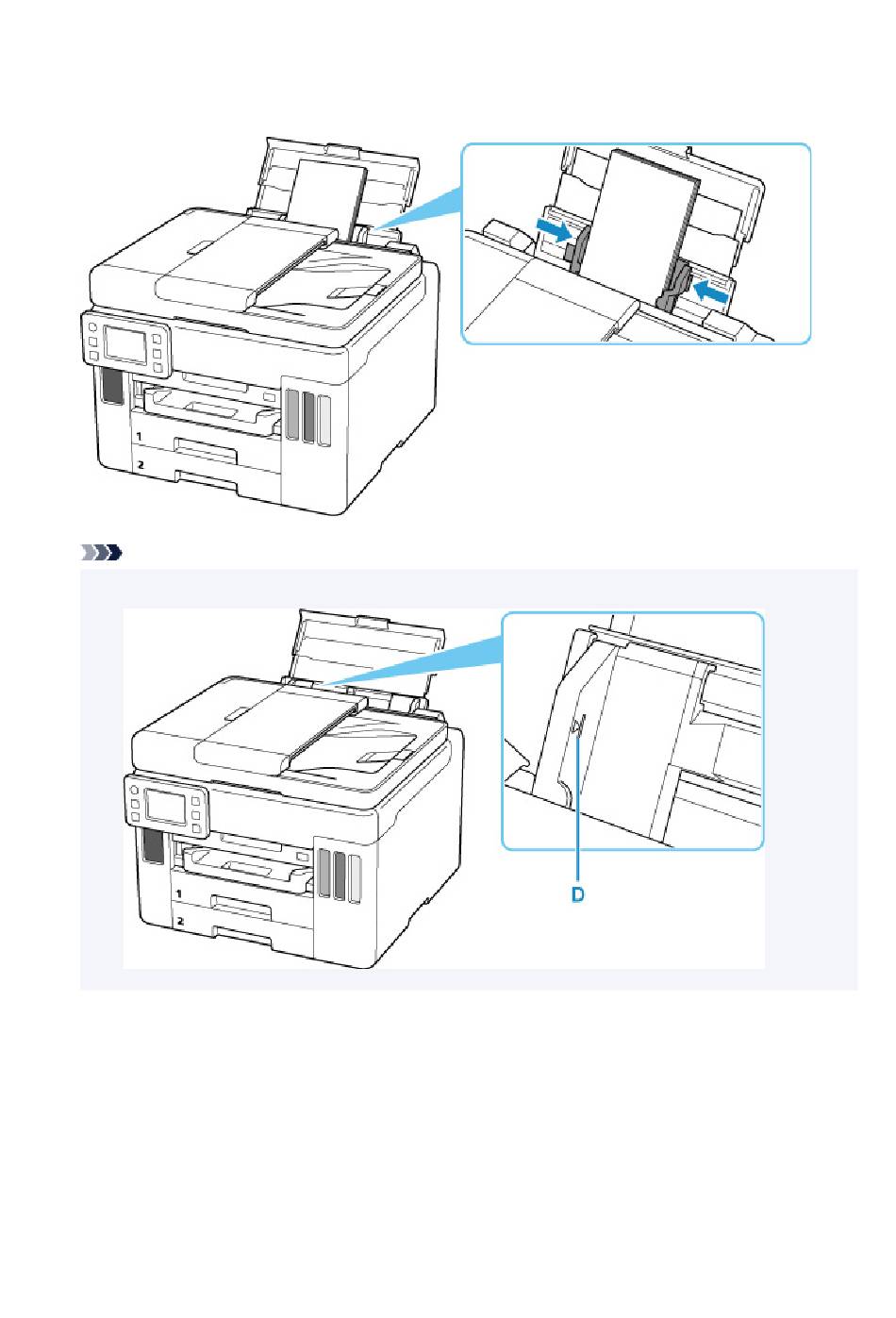 1

2

1

2

D