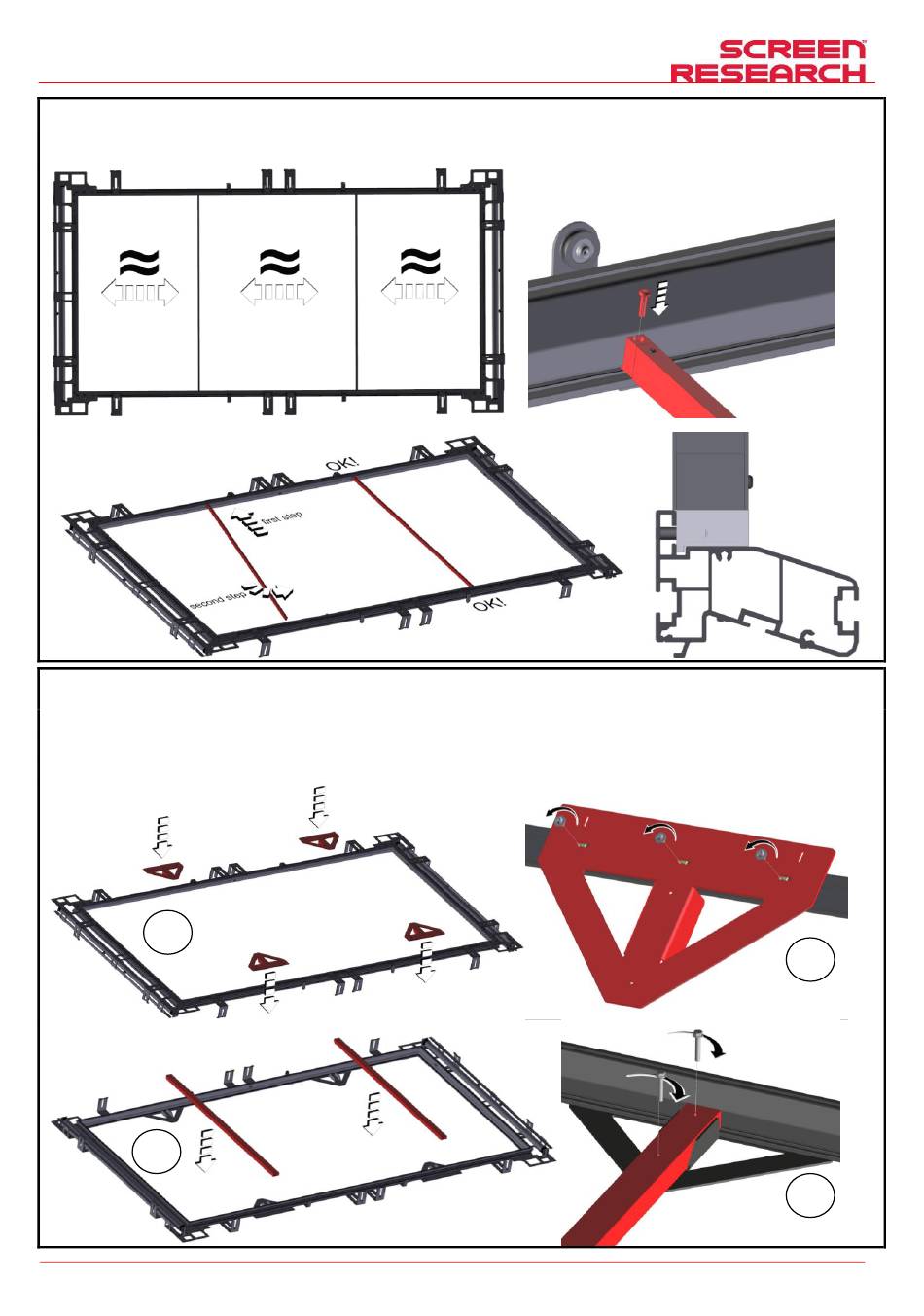 SCREEN
RESEARCH

≈

≈

≈

OK!

first step

second step

OK!