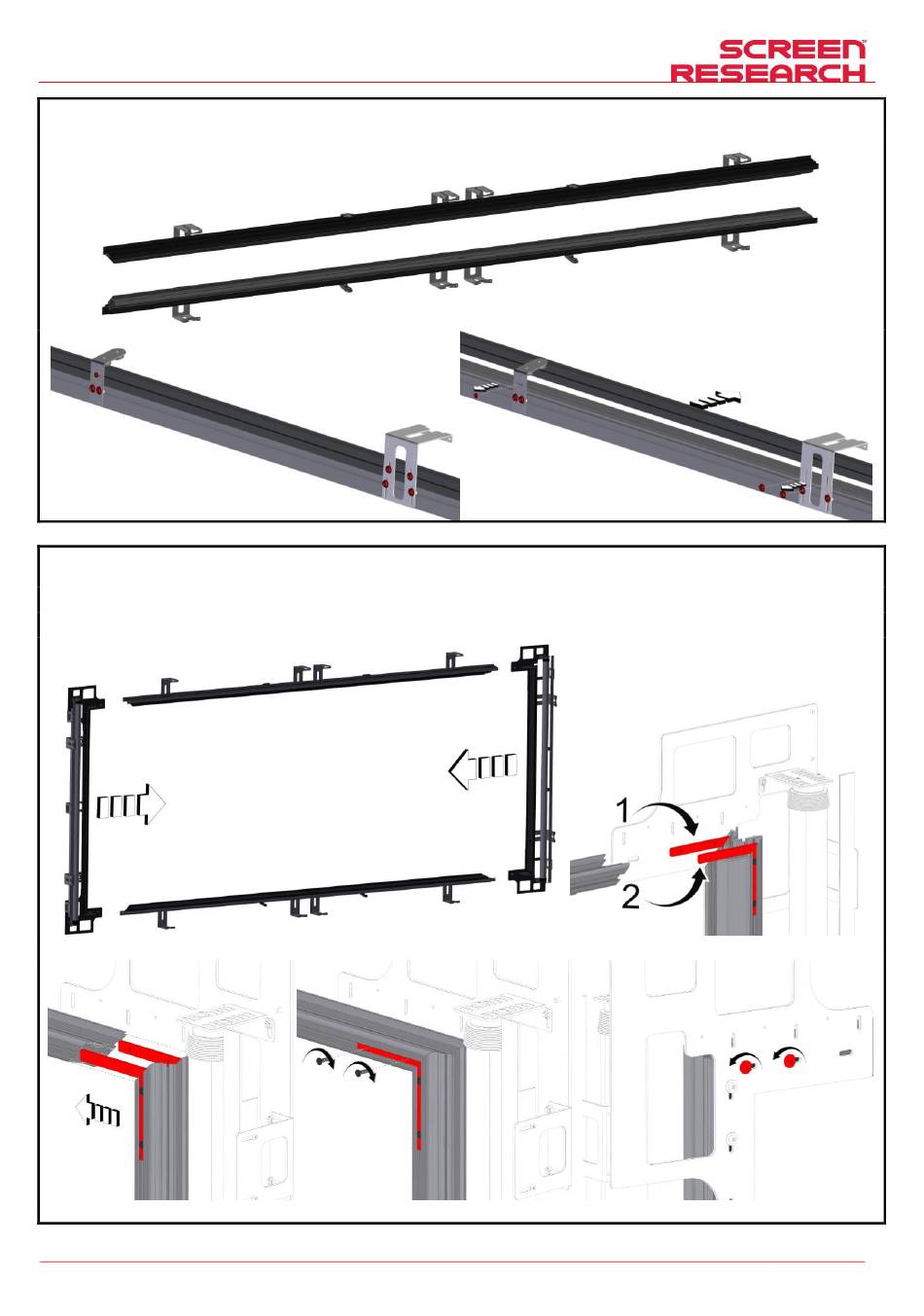 SCREEN RESEARCH

1

2